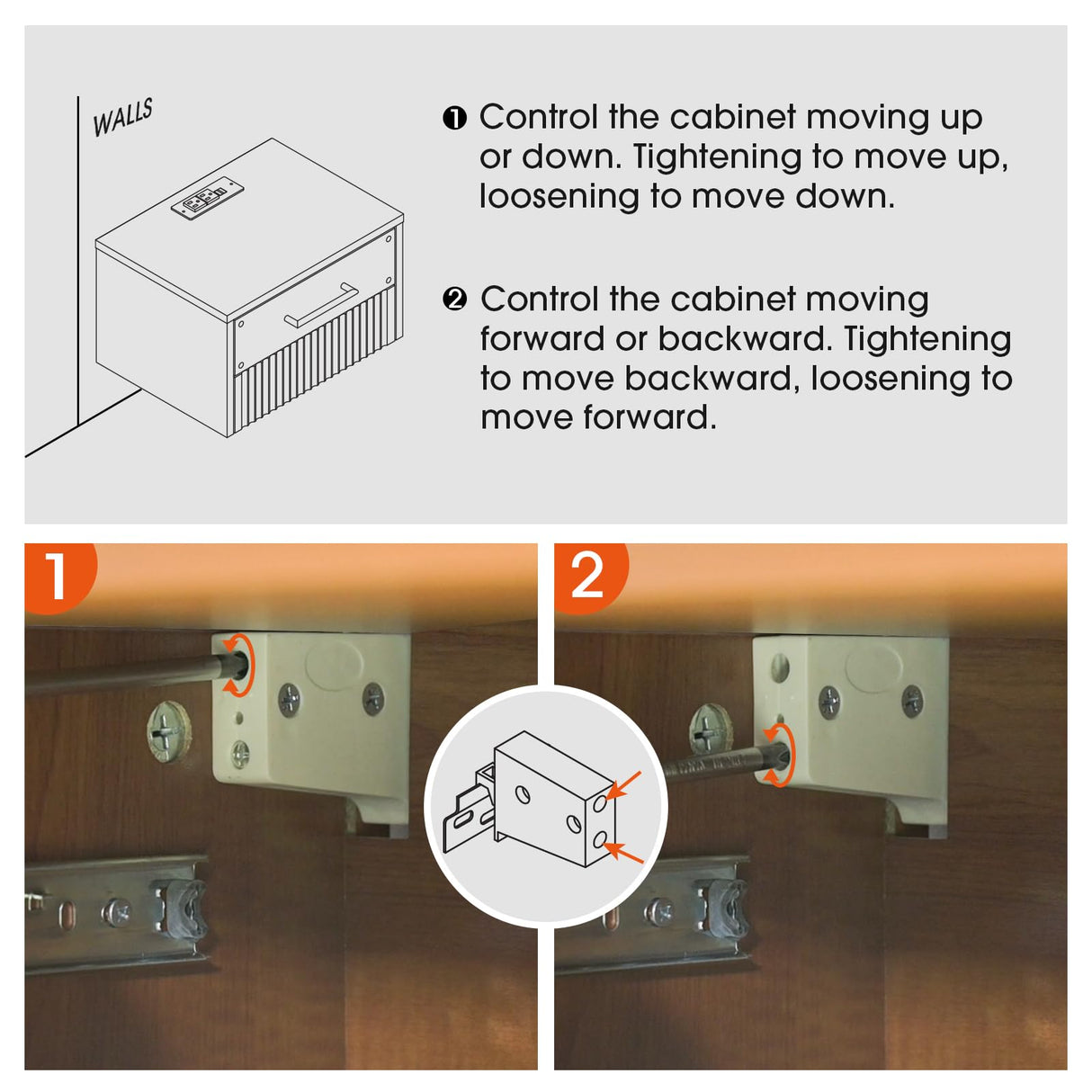 WALLS

❶ Control the cabinet moving up or down. Tightening to move up, loosening to move down.

❷ Control the cabinet moving forward or backward. Tightening to move backward, loosening to move forward.

1

2