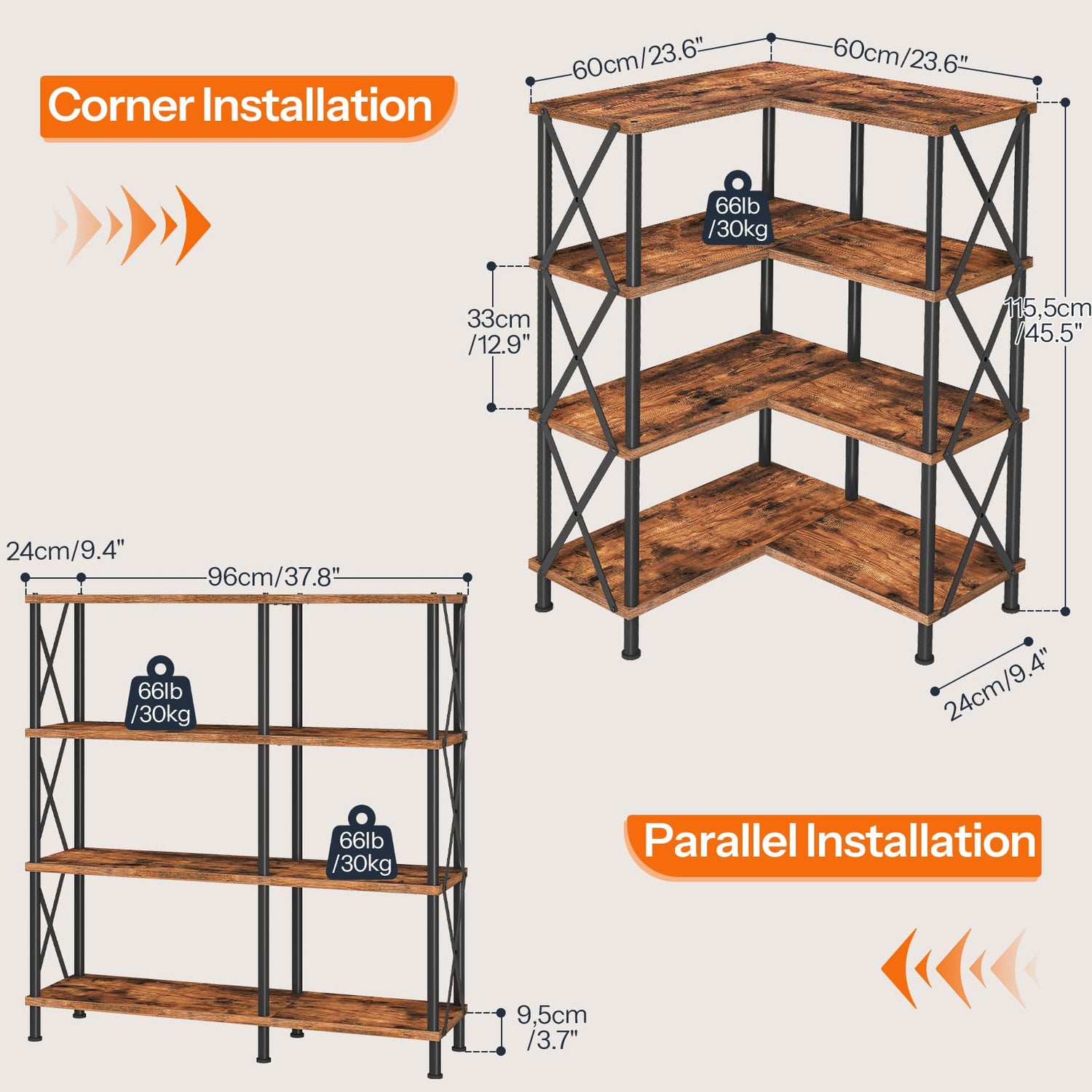 Corner Installation

60cm/23.6"

60cm/23.6"

66lb /30kg

33cm /12.9"

115,5cm /45.5"

24cm/9.4"

24cm/9.4"

96cm/37.8"

66lb /30kg

66lb /30kg

Parallel Installation

9,5cm /3.7"