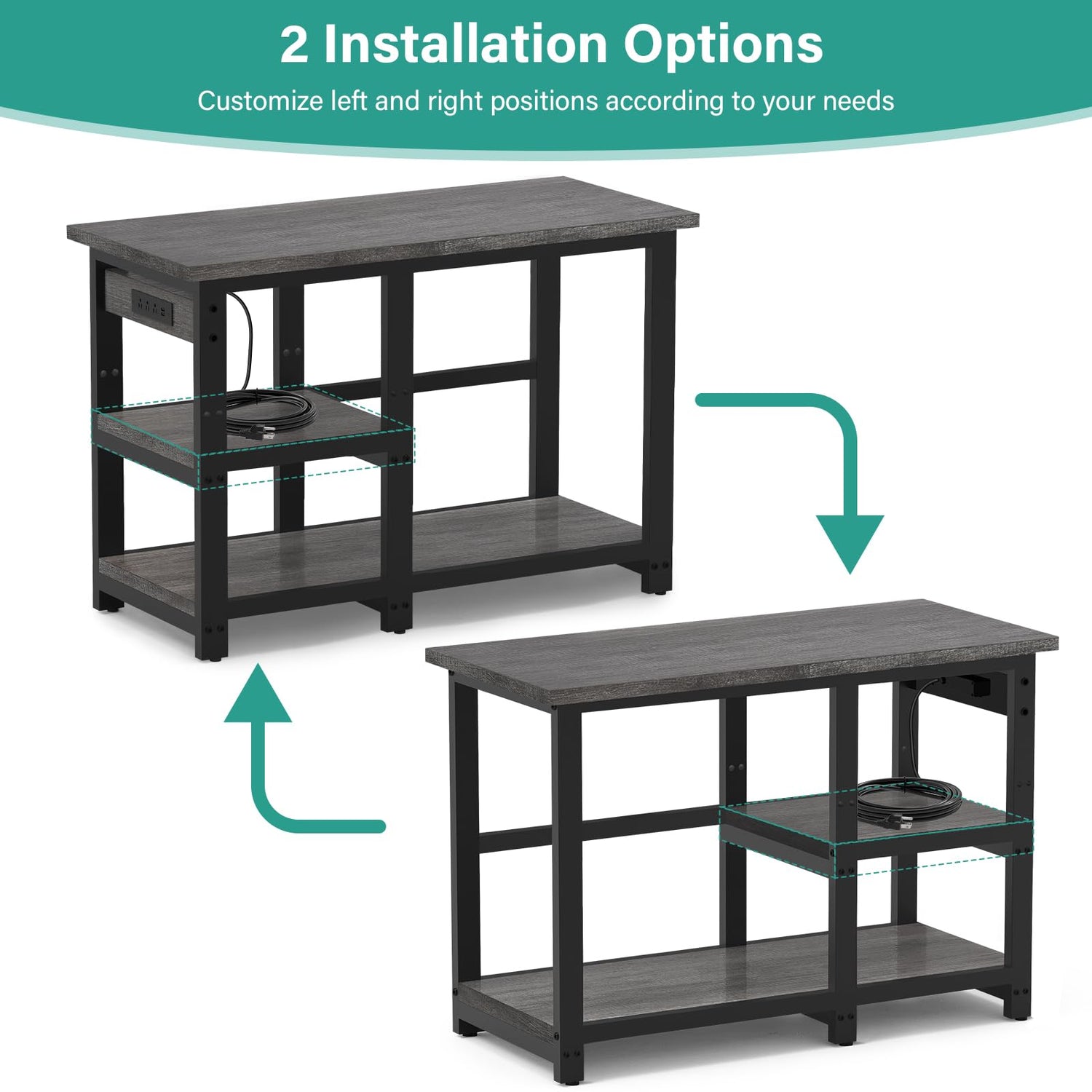 2 Installation Options

Customize left and right positions according to your needs