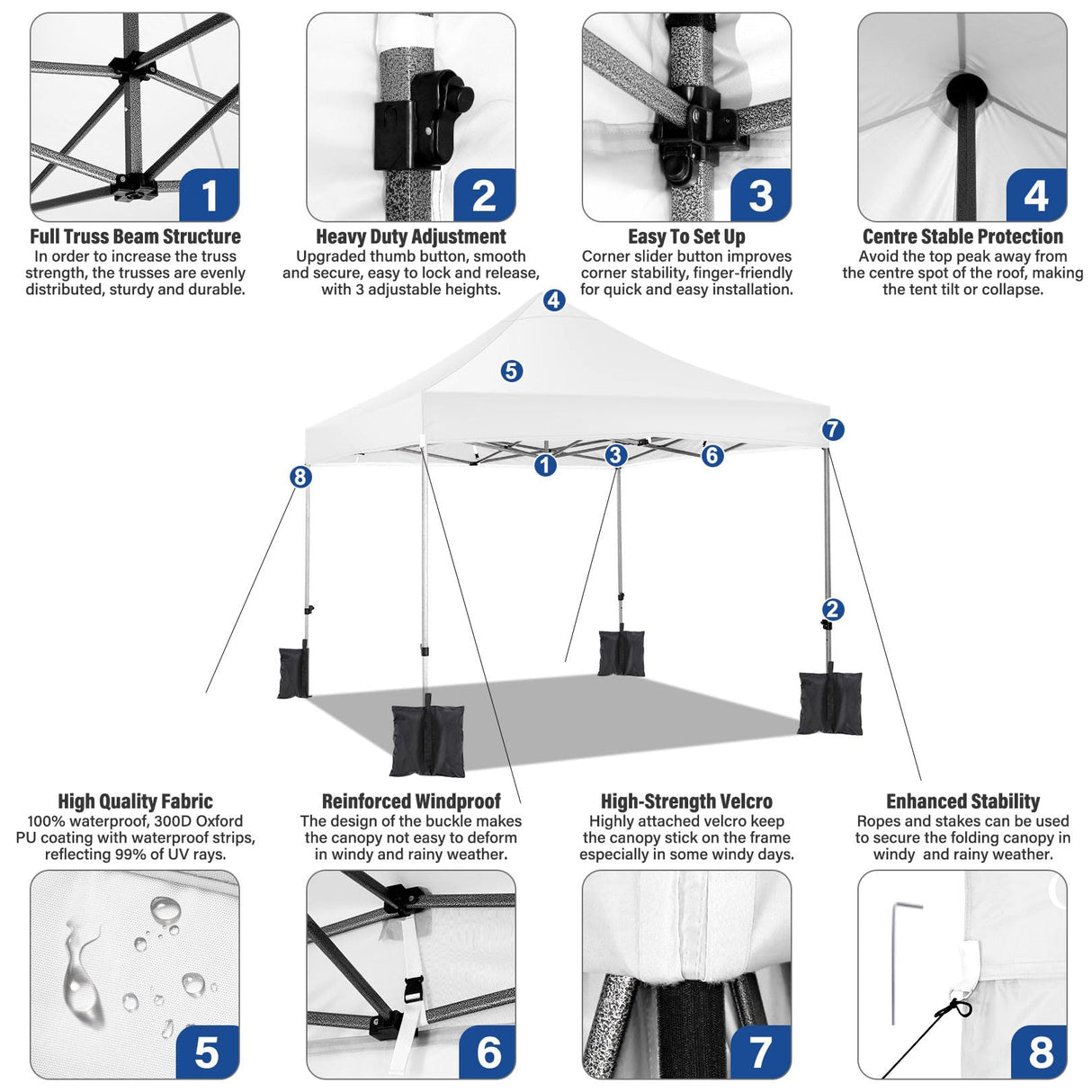 1
Full Truss Beam Structure
In order to increase the truss strength, the trusses are evenly distributed, sturdy and durable.

2
Heavy Duty Adjustment
Upgraded thumb button, smooth and secure, easy to lock and release, with 3 adjustable heights.

3
Easy To Set Up
Corner slider button improves corner stability, finger-friendly for quick and easy installation.

4
Centre Stable Protection
Avoid the top peak away from the centre spot of the roof, making the tent tilt or collapse.

4
5
7
8
1
3
6
2

High Quality Fabric
100% waterproof, 300D Oxford PU coating with waterproof strips, reflecting 99% of UV rays.
5

Reinforced Windproof
The design of the buckle makes the canopy not easy to deform in windy and rainy weather.
6

High-Strength Velcro
Highly attached velcro keep the canopy stick on the frame especially in some windy days.
7

Enhanced Stability
Ropes and stakes can be used to secure the folding canopy in windy and rainy weather.
8