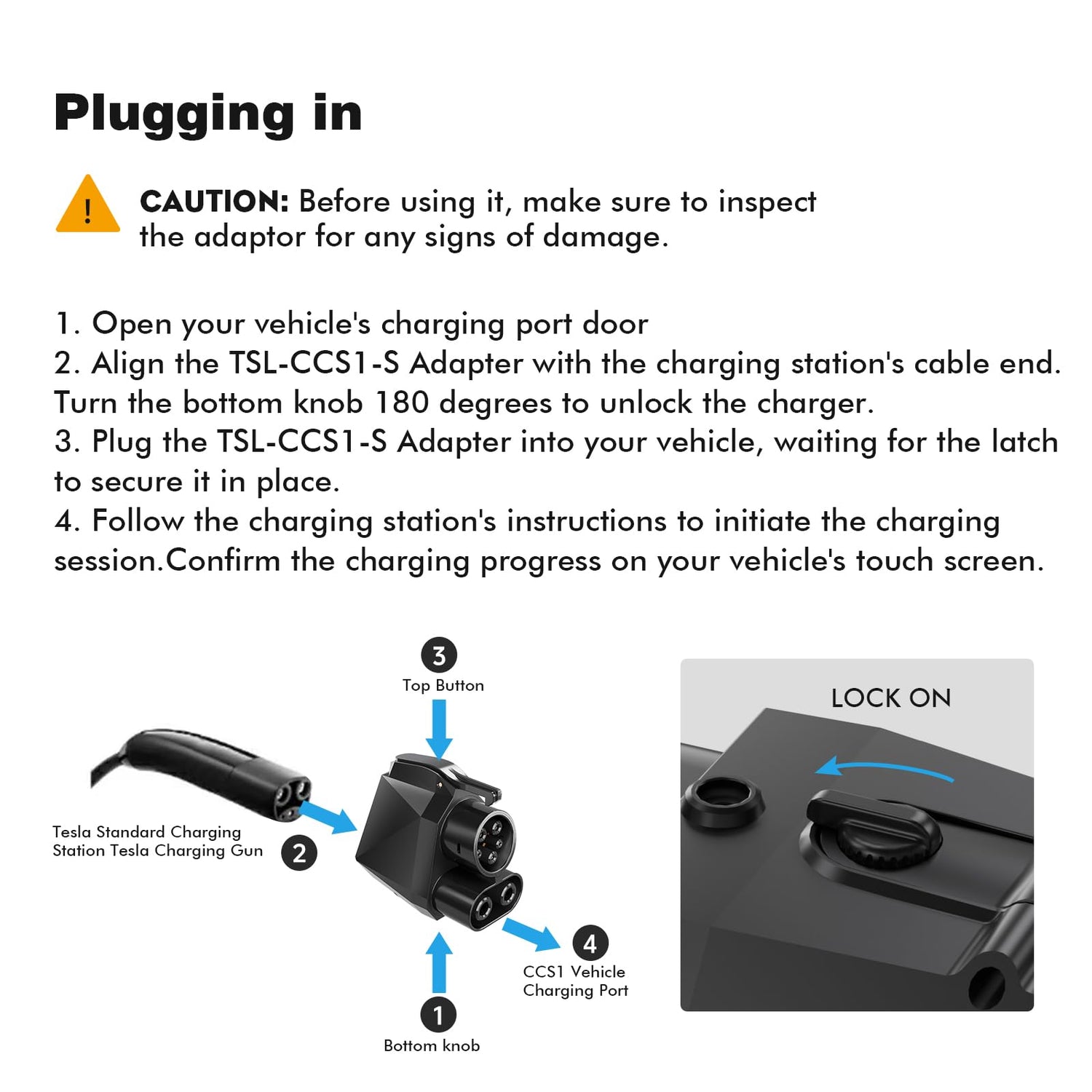 Plugging in

!

CAUTION: Before using it, make sure to inspect the adaptor for any signs of damage.

1. Open your vehicle's charging port door
2. Align the TSL-CCS1-S Adapter with the charging station's cable end. Turn the bottom knob 180 degrees to unlock the charger.
3. Plug the TSL-CCS1-S Adapter into your vehicle, waiting for the latch to secure it in place.
4. Follow the charging station's instructions to initiate the charging session.Confirm the charging progress on your vehicle's touch screen.

3
Top Button

Tesla Standard Charging Station Tesla Charging Gun
2

4
CCS1 Vehicle Charging Port

1
Bottom knob

LOCK ON