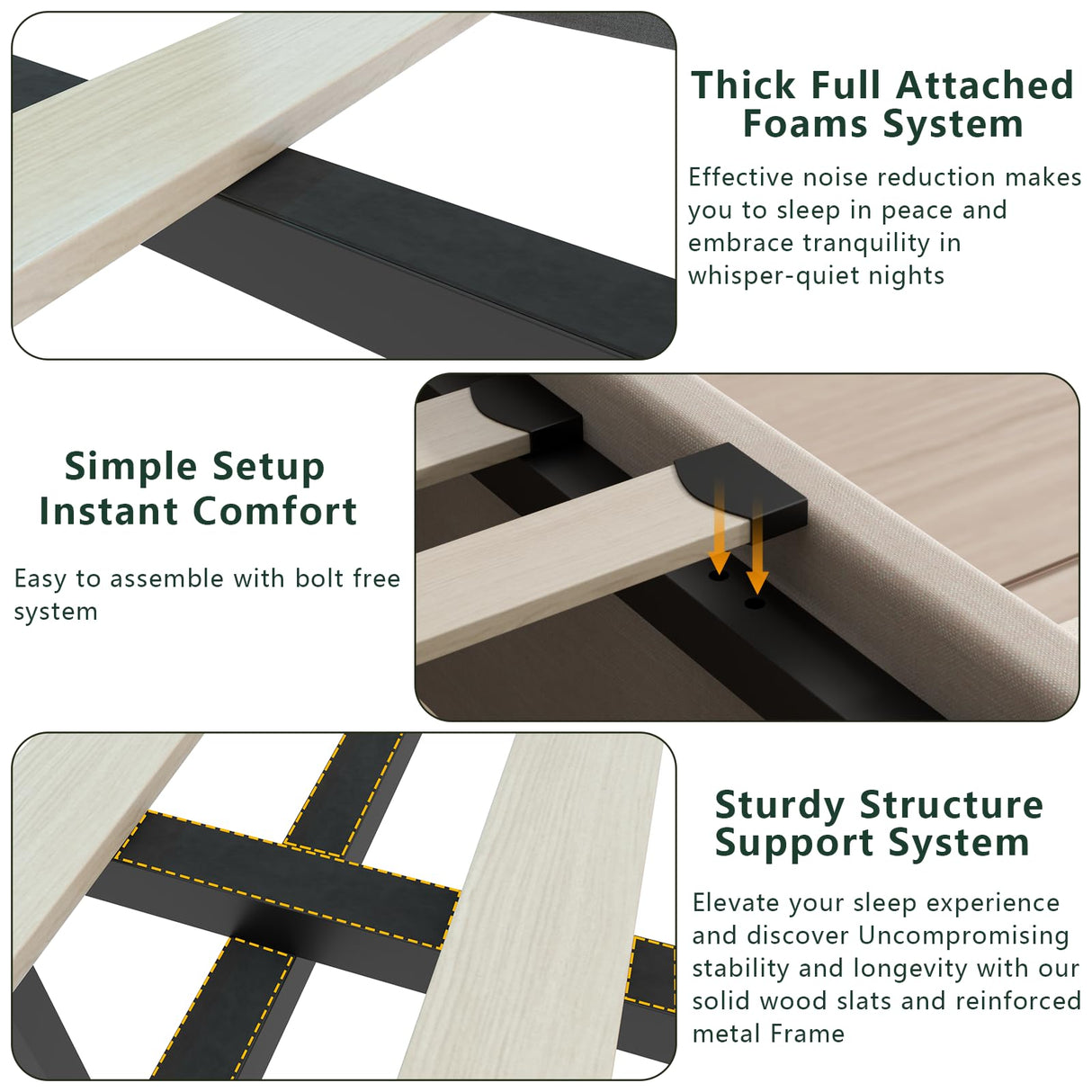 Thick Full Attached Foams System

Effective noise reduction makes you to sleep in peace and embrace tranquility in whisper-quiet nights

Simple Setup Instant Comfort

Easy to assemble with bolt free system

Sturdy Structure Support System

Elevate your sleep experience and discover Uncompromising stability and longevity with our solid wood slats and reinforced metal Frame