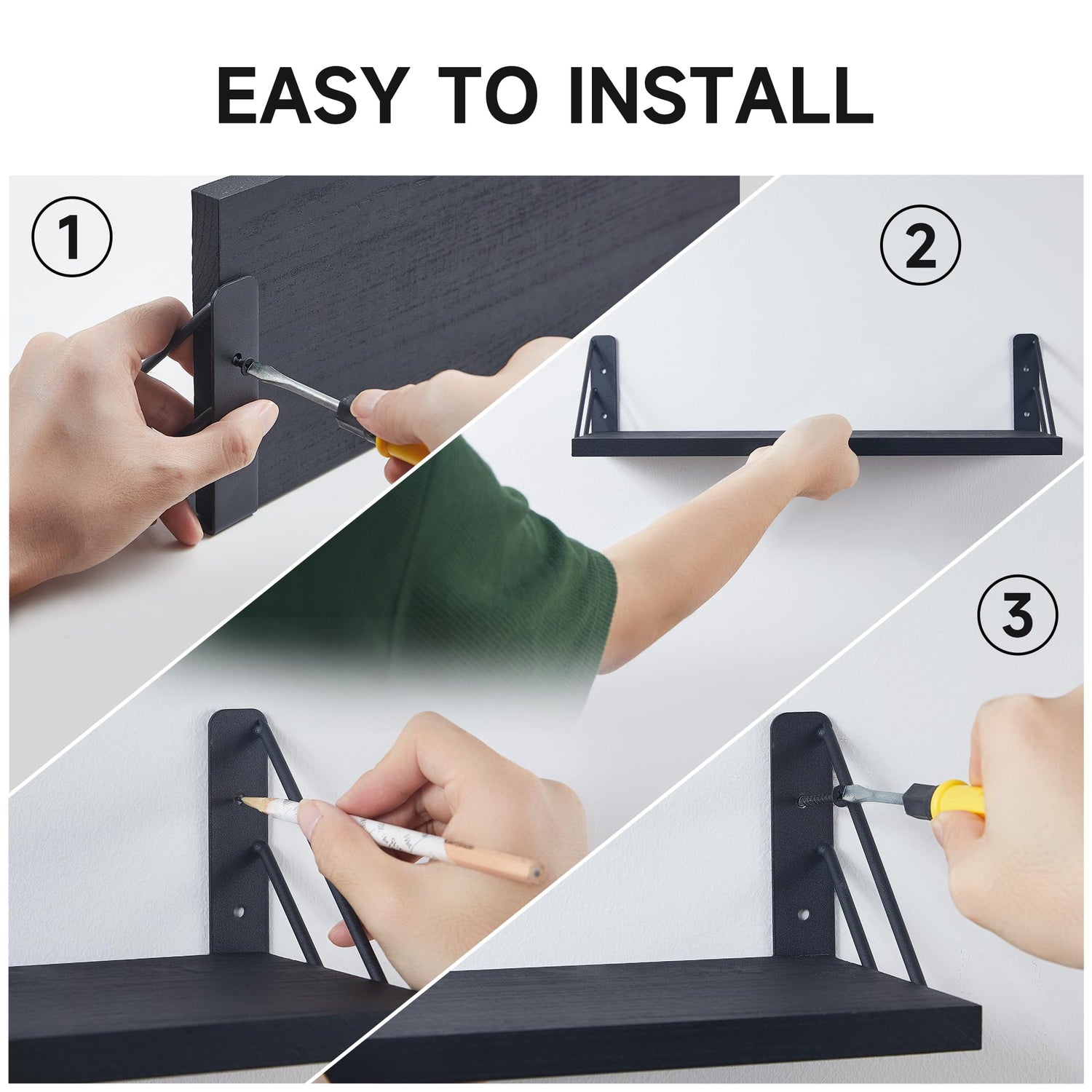 EASY TO INSTALL

①

②

③