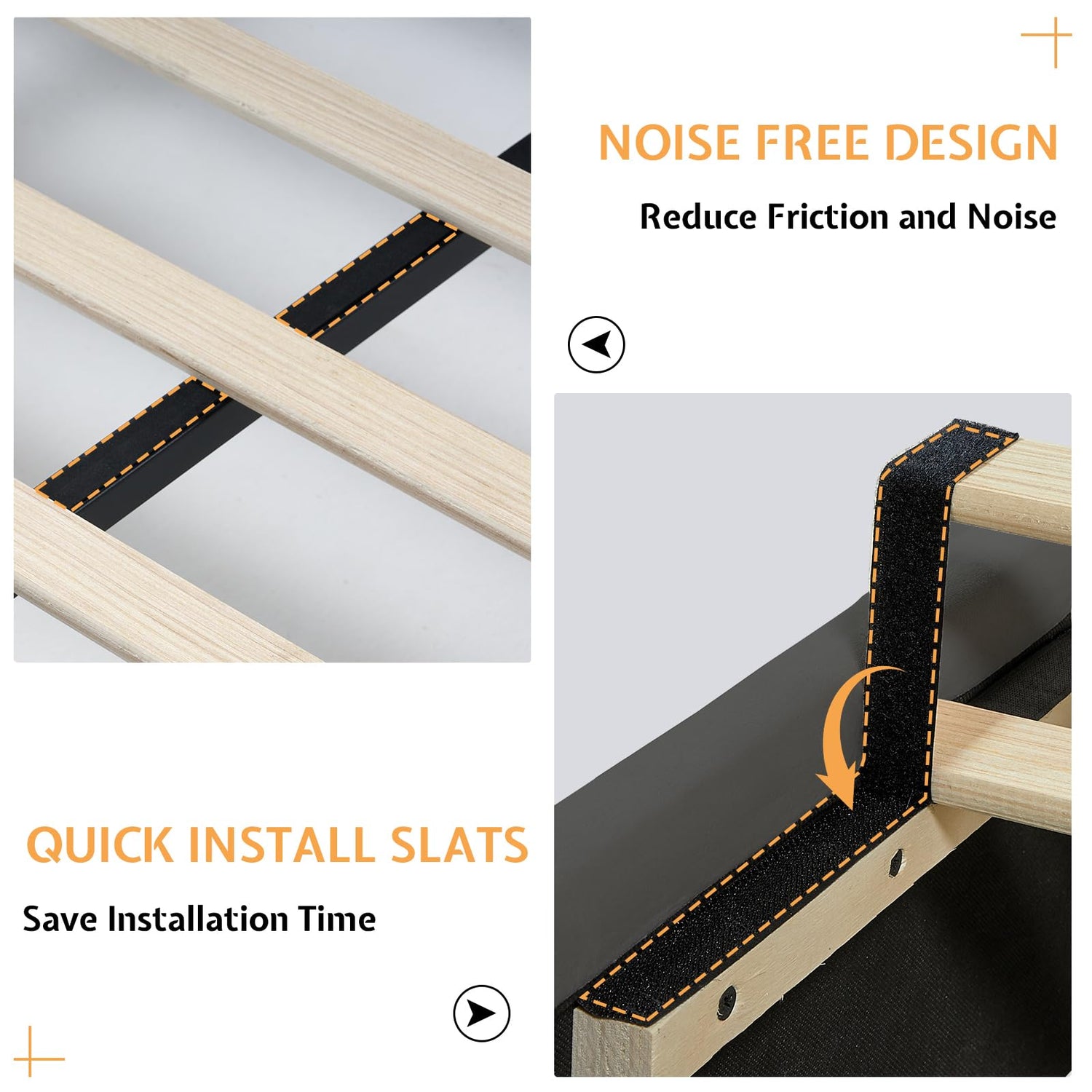 NOISE FREE DESIGN

Reduce Friction and Noise

QUICK INSTALL SLATS

Save Installation Time