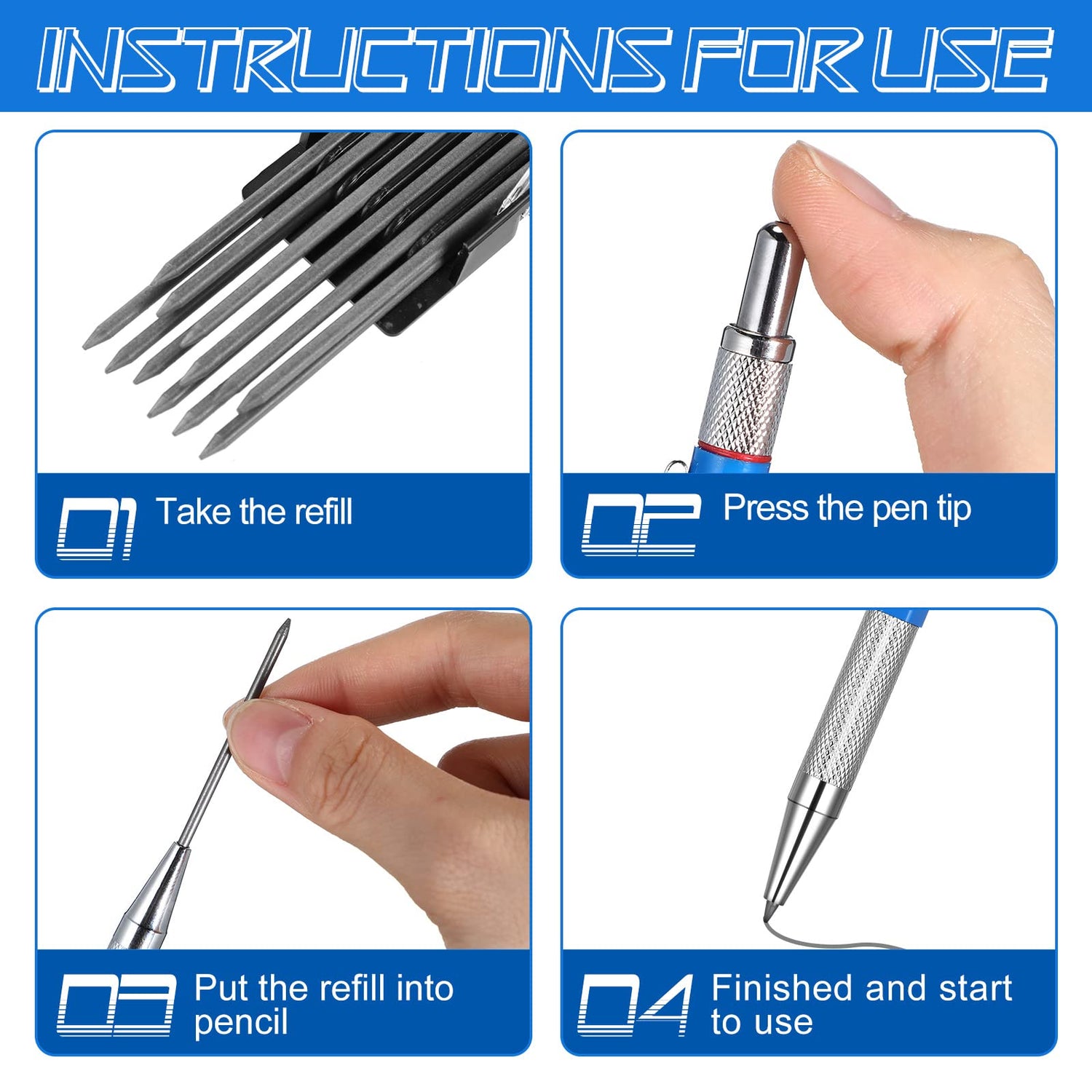 INSTRUCTIONS FOR USE

01 Take the refill

02 Press the pen tip

03 Put the refill into pencil

04 Finished and start to use