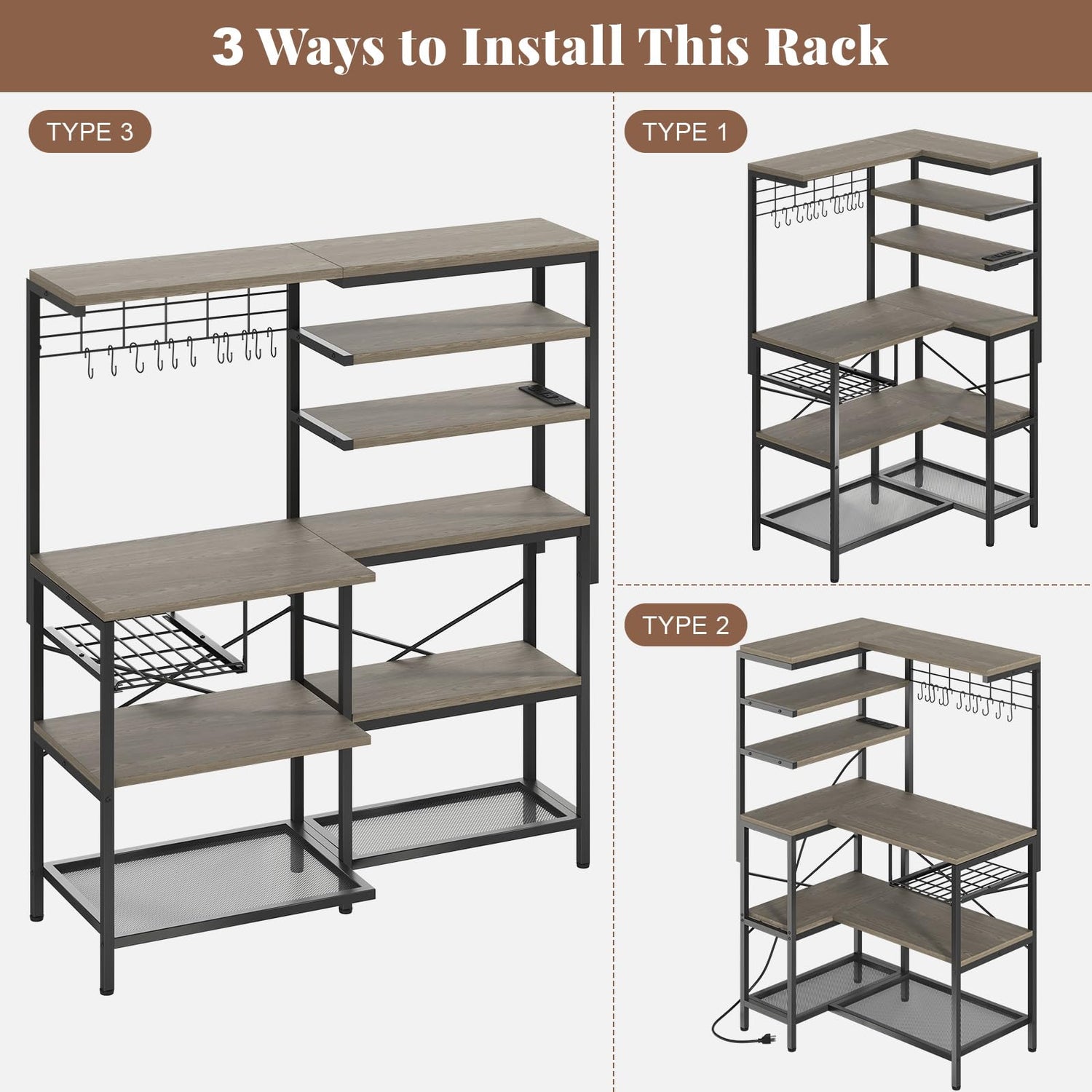 3 Ways to Install This Rack

TYPE 3

TYPE 1

TYPE 2