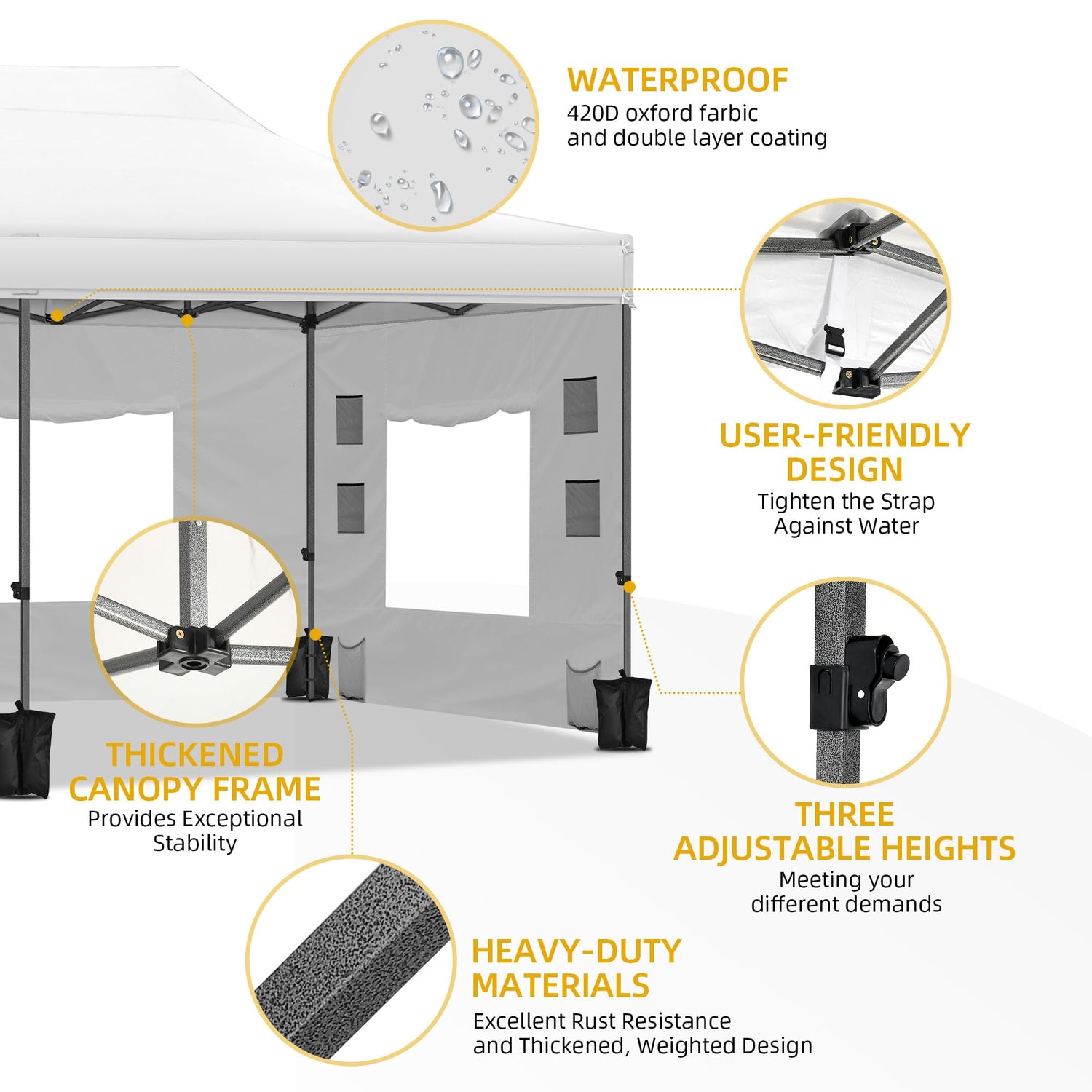 WATERPROOF
420D oxford farbic and double layer coating

USER-FRIENDLY DESIGN
Tighten the Strap Against Water

THICKENED CANOPY FRAME
Provides Exceptional Stability

THREE ADJUSTABLE HEIGHTS
Meeting your different demands

HEAVY-DUTY MATERIALS
Excellent Rust Resistance and Thickened, Weighted Design