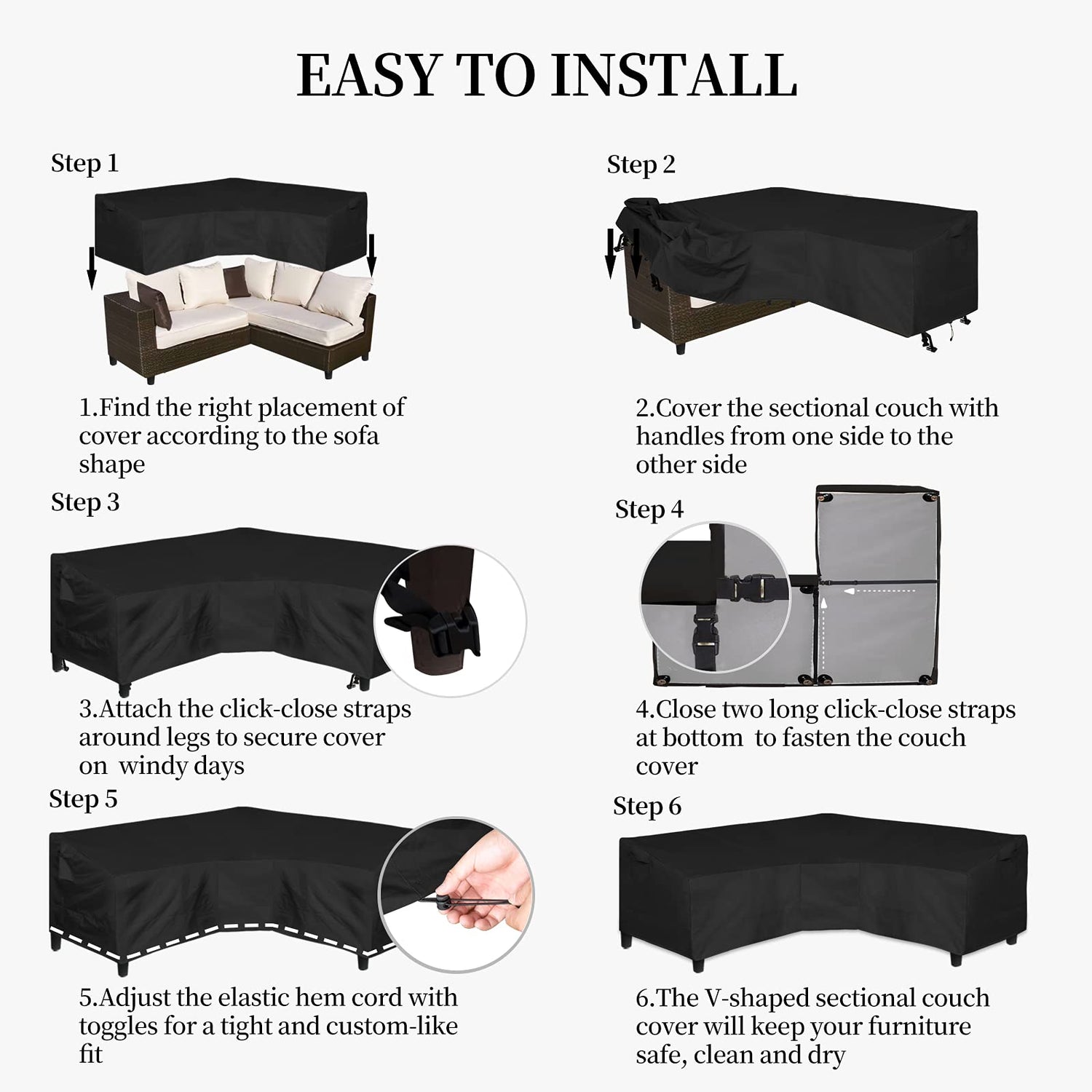 EASY TO INSTALL

Step 1

1.Find the right placement of cover according to the sofa shape

Step 2

2.Cover the sectional couch with handles from one side to the other side

Step 3

3.Attach the click-close straps around legs to secure cover on windy days

Step 4

4.Close two long click-close straps at bottom to fasten the couch cover

Step 5

5.Adjust the elastic hem cord with toggles for a tight and custom-like fit

Step 6

6.The V-shaped sectional couch cover will keep your furniture safe, clean and dry