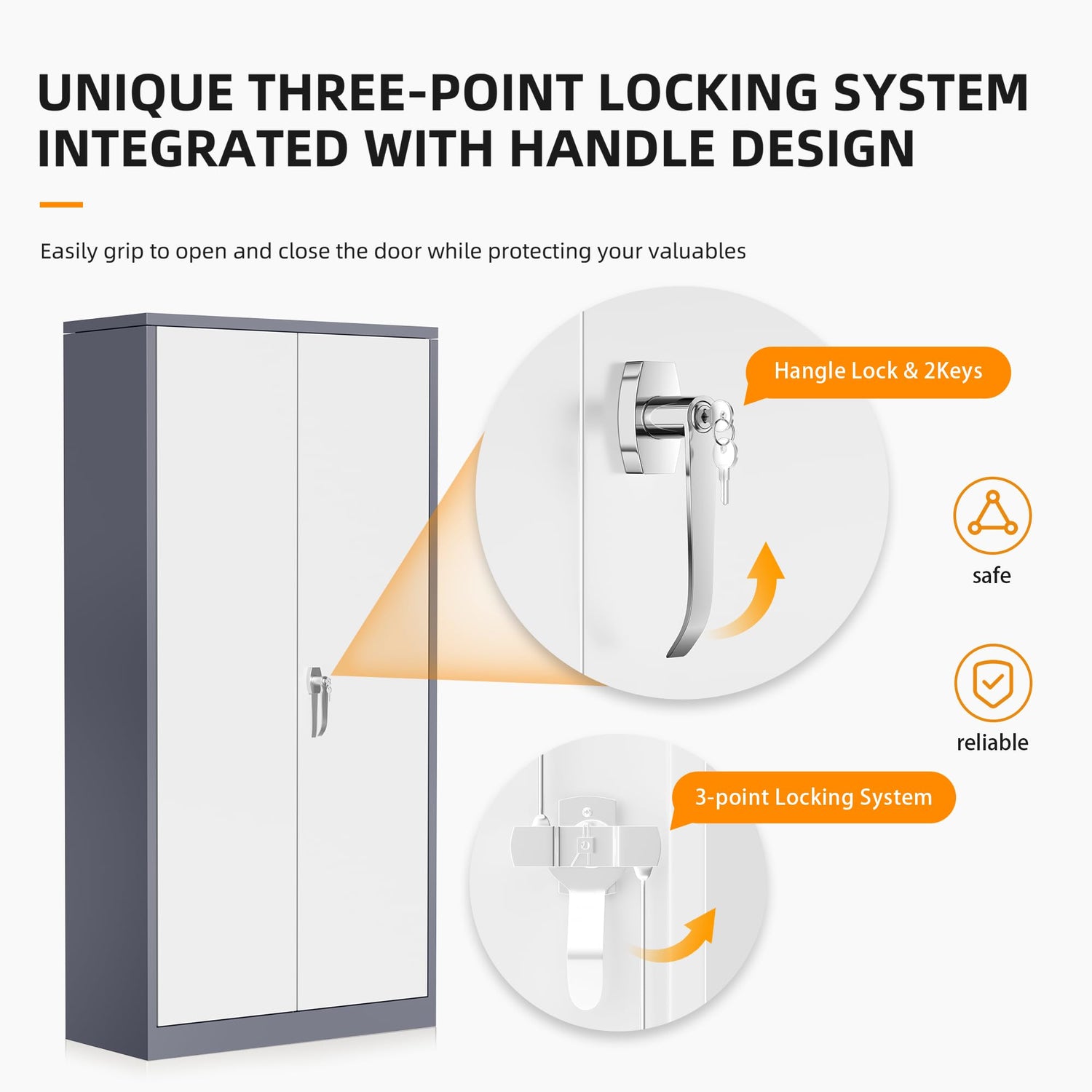 UNIQUE THREE-POINT LOCKING SYSTEM INTEGRATED WITH HANDLE DESIGN

Easily grip to open and close the door while protecting your valuables

Hangle Lock & 2Keys

safe

reliable

3-point Locking System