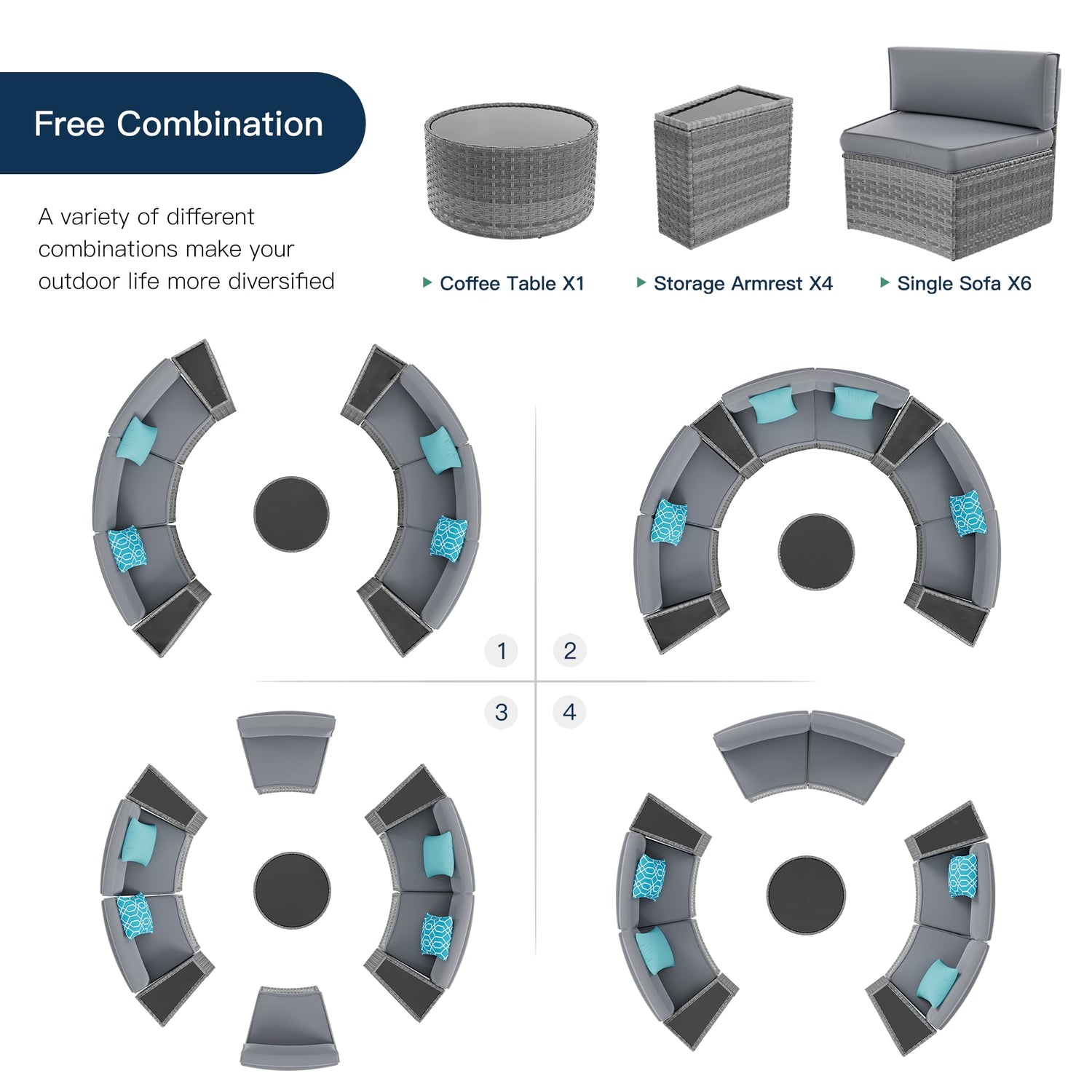 Free Combination

A variety of different combinations make your outdoor life more diversified

Coffee Table X1

Storage Armrest X4

Single Sofa X6

1

2

3

4