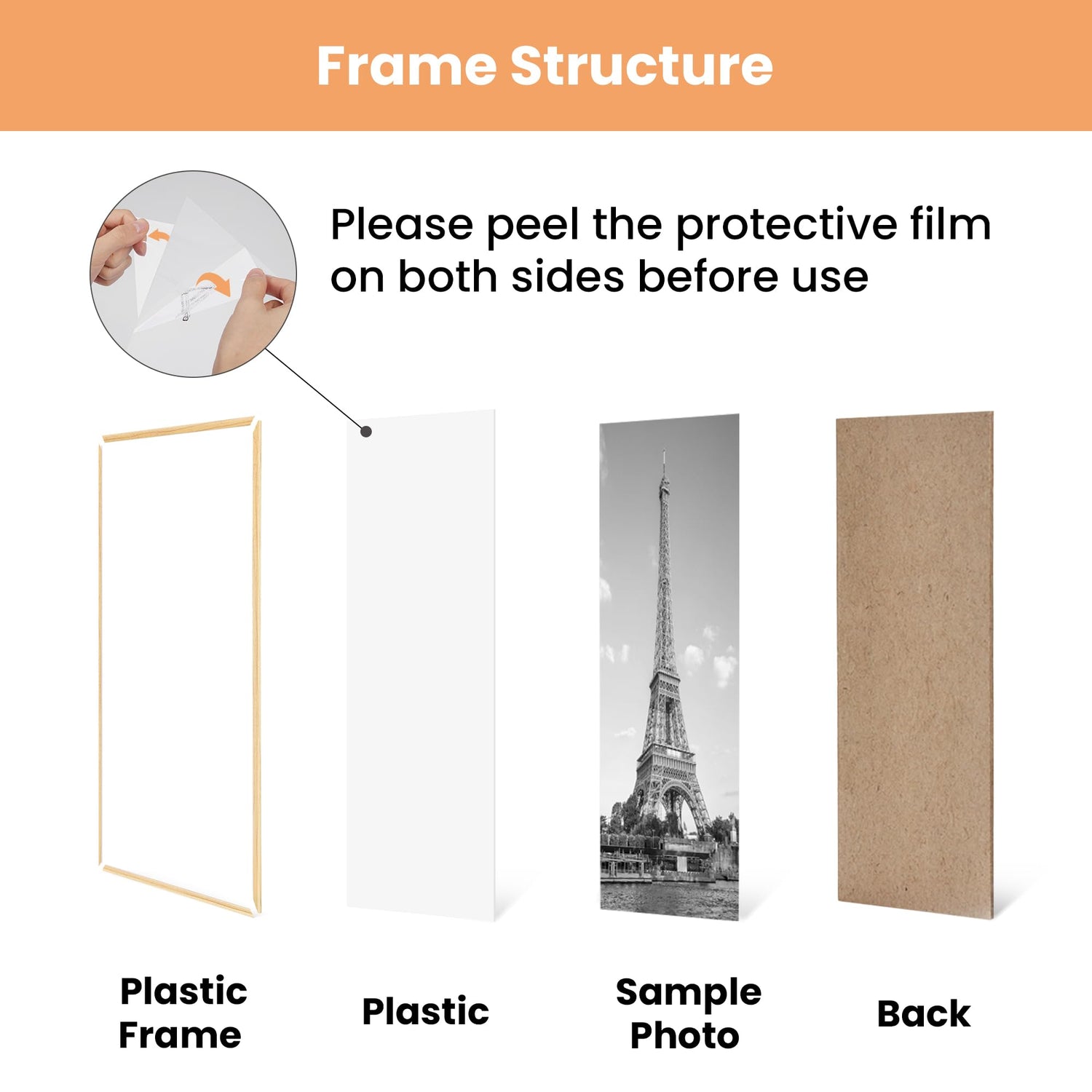 Frame Structure

Please peel the protective film on both sides before use

Plastic Frame

Plastic

Sample Photo

Back