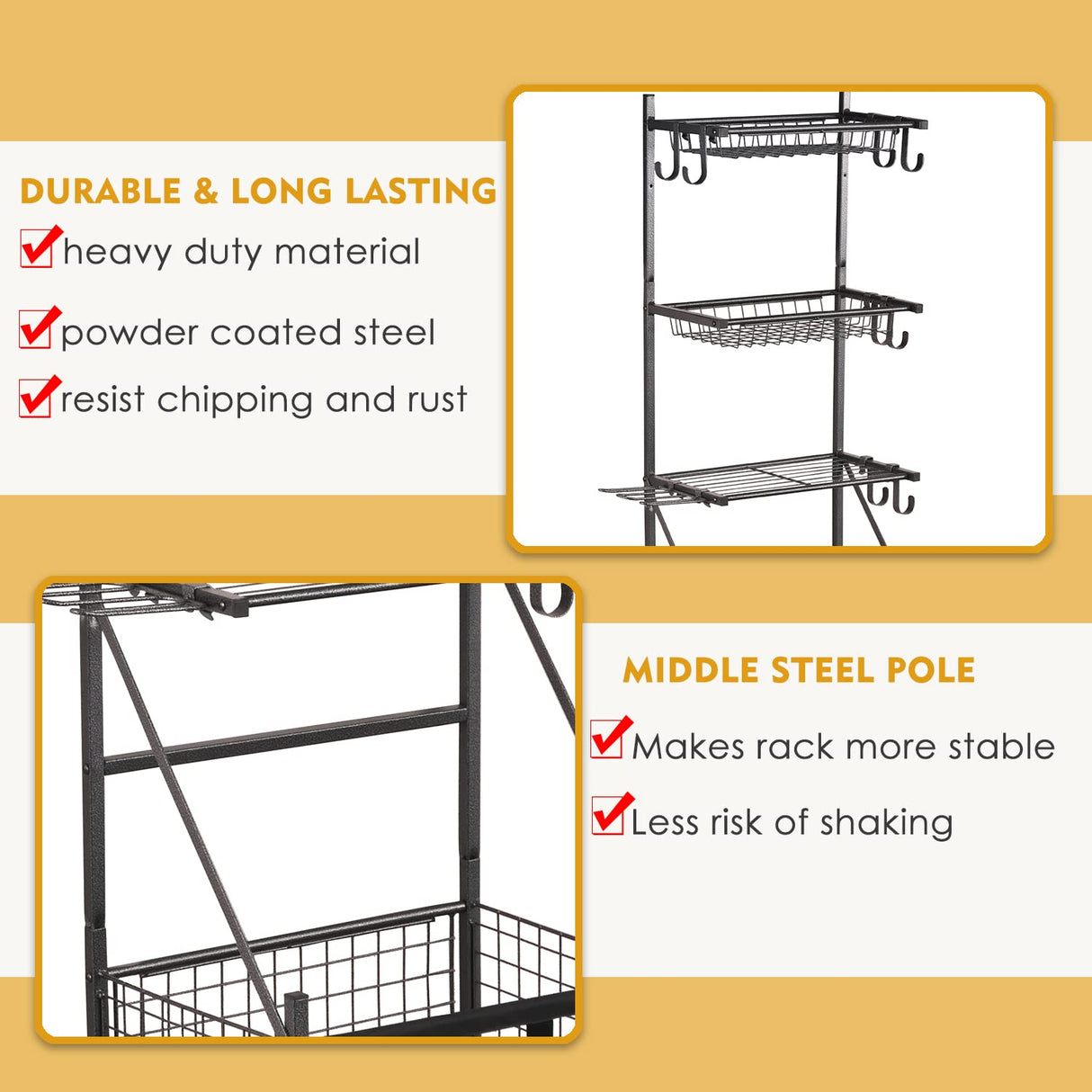 DURABLE & LONG LASTING

heavy duty material

powder coated steel

resist chipping and rust

MIDDLE STEEL POLE

Makes rack more stable

Less risk of shaking