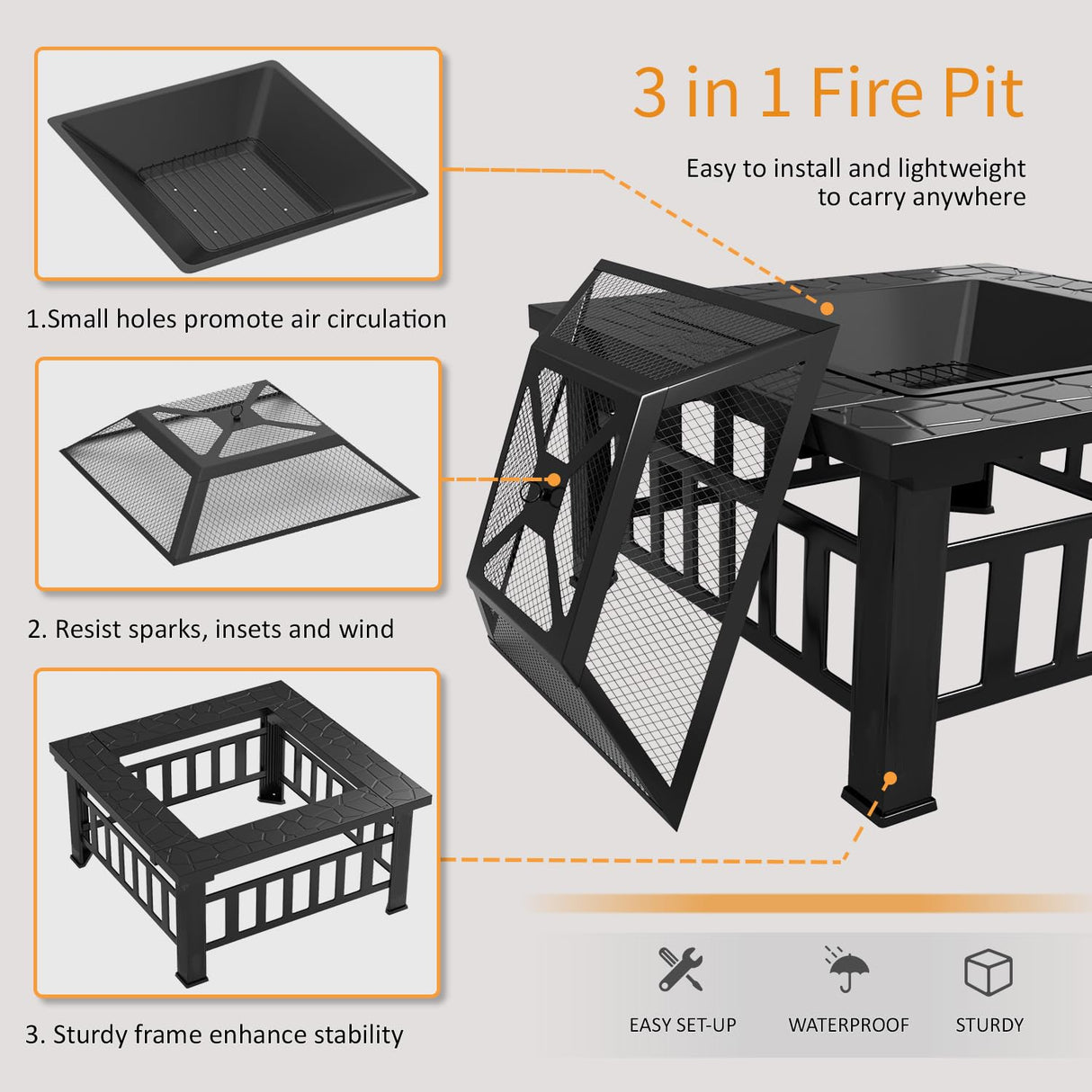 3 in 1 Fire Pit

Easy to install and lightweight to carry anywhere

1.Small holes promote air circulation

2. Resist sparks, insets and wind

3. Sturdy frame enhance stability

EASY SET-UP

WATERPROOF

STURDY