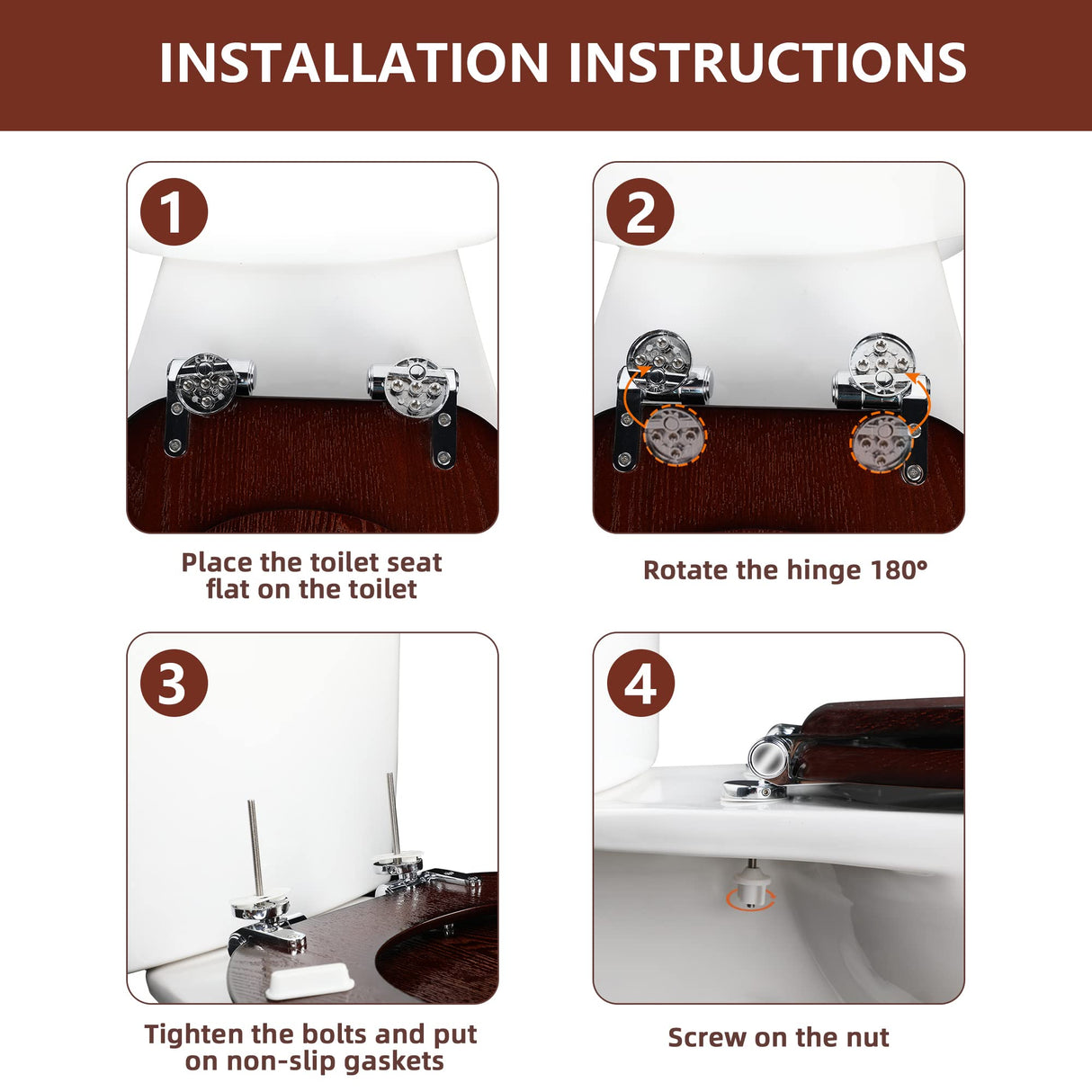 INSTALLATION INSTRUCTIONS

1

Place the toilet seat flat on the toilet

2

Rotate the hinge 180°

3

Tighten the bolts and put on non-slip gaskets

4

Screw on the nut