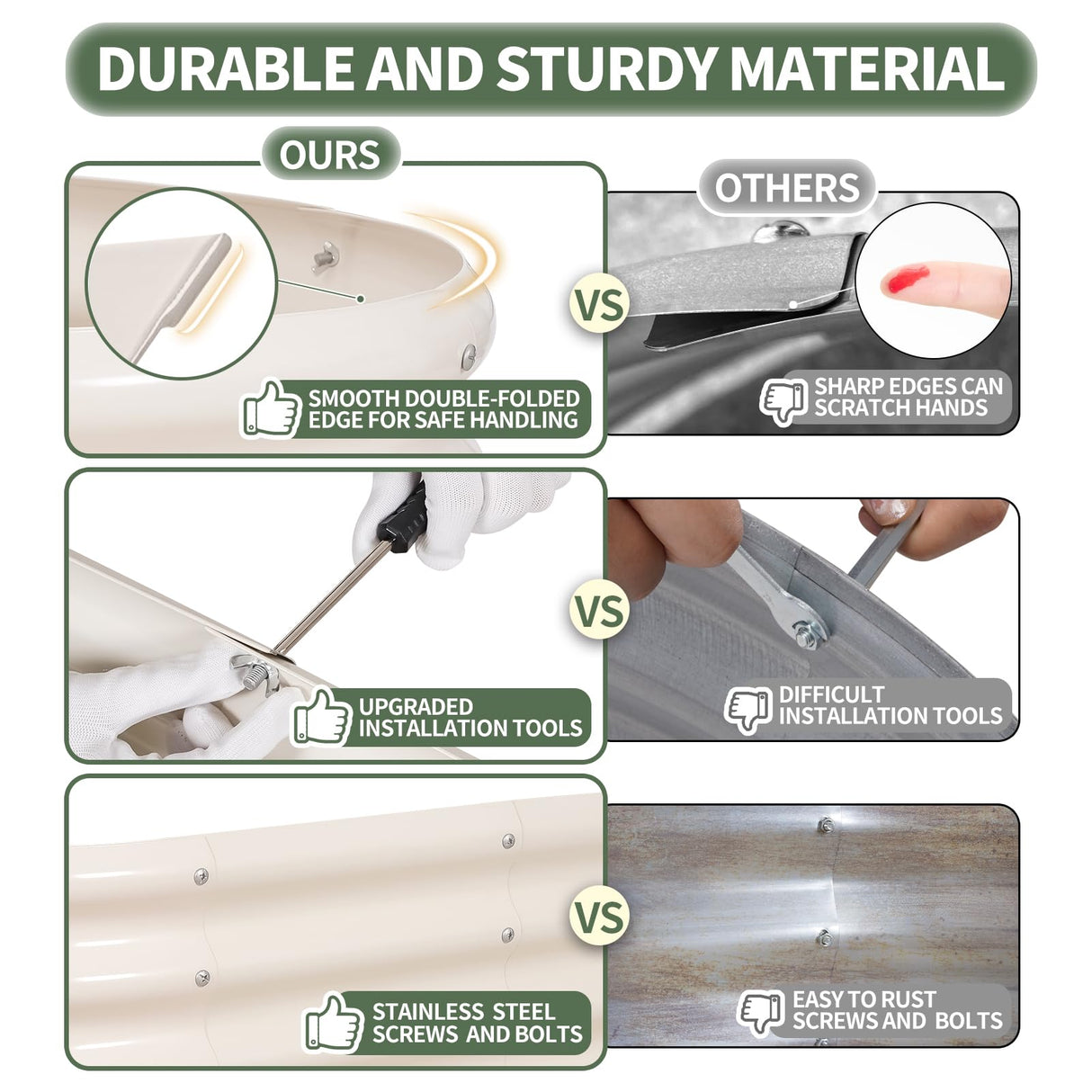 DURABLE AND STURDY MATERIAL

OURS

OTHERS

VS

SMOOTH DOUBLE-FOLDED EDGE FOR SAFE HANDLING

SHARP EDGES CAN SCRATCH HANDS

VS

UPGRADED INSTALLATION TOOLS

DIFFICULT INSTALLATION TOOLS

VS

STAINLESS STEEL SCREWS AND BOLTS

EASY TO RUST SCREWS AND BOLTS