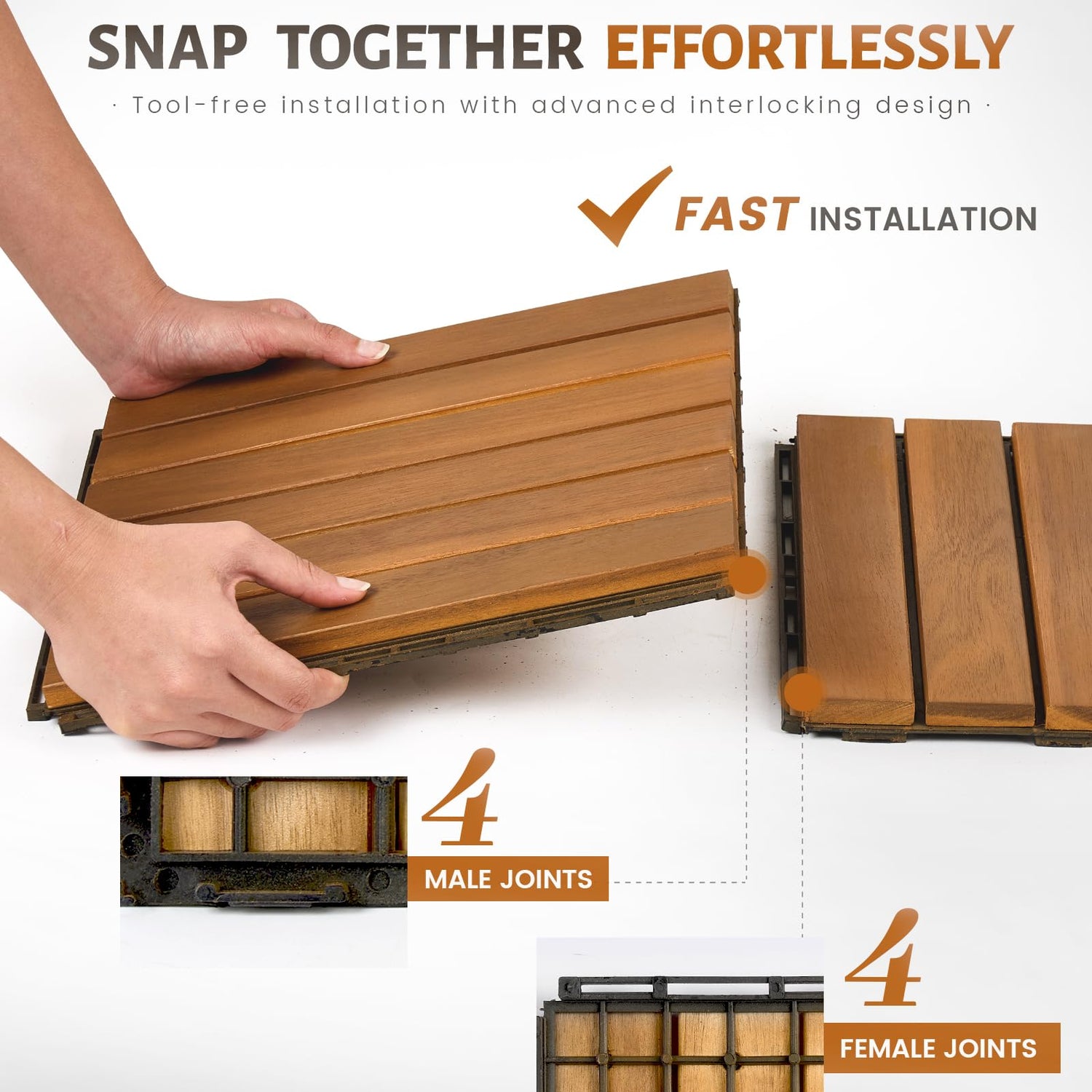 SNAP TOGETHER EFFORTLESSLY

· Tool-free installation with advanced interlocking design ·

FAST INSTALLATION

4

MALE JOINTS

4

FEMALE JOINTS