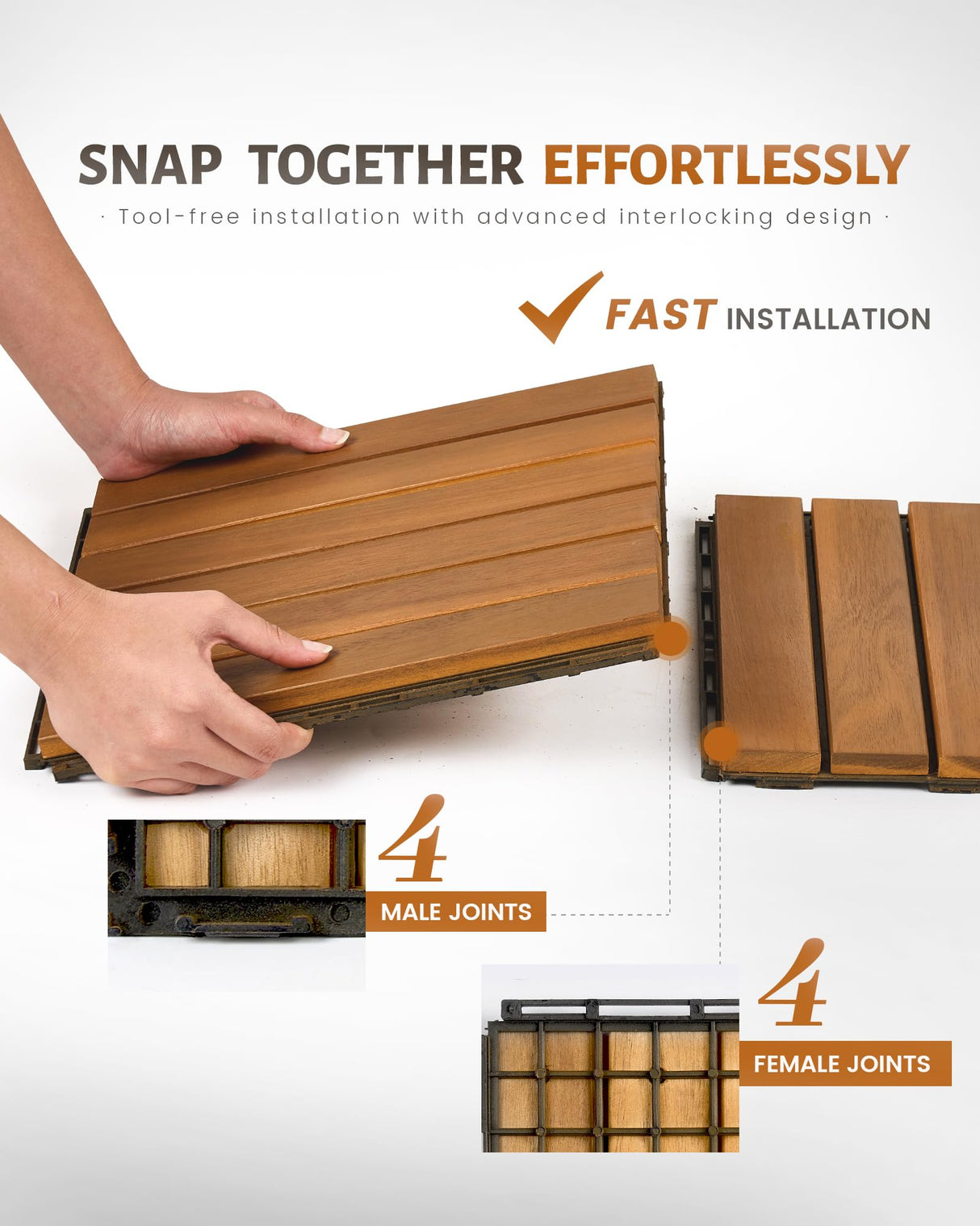 SNAP TOGETHER EFFORTLESSLY

· Tool-free installation with advanced interlocking design ·

FAST INSTALLATION

4

MALE JOINTS

4

FEMALE JOINTS