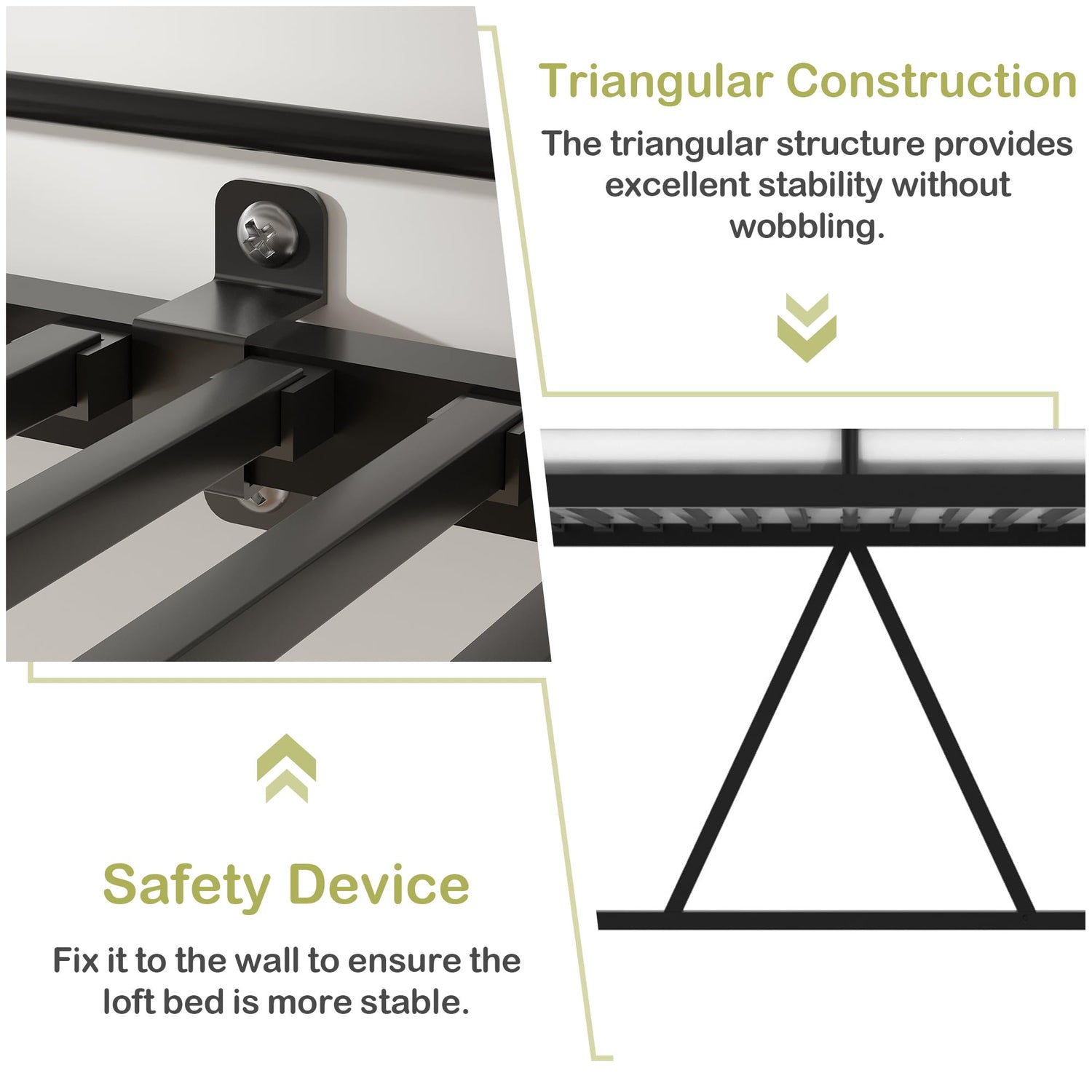 Triangular Construction

The triangular structure provides excellent stability without wobbling.

Safety Device

Fix it to the wall to ensure the loft bed is more stable.