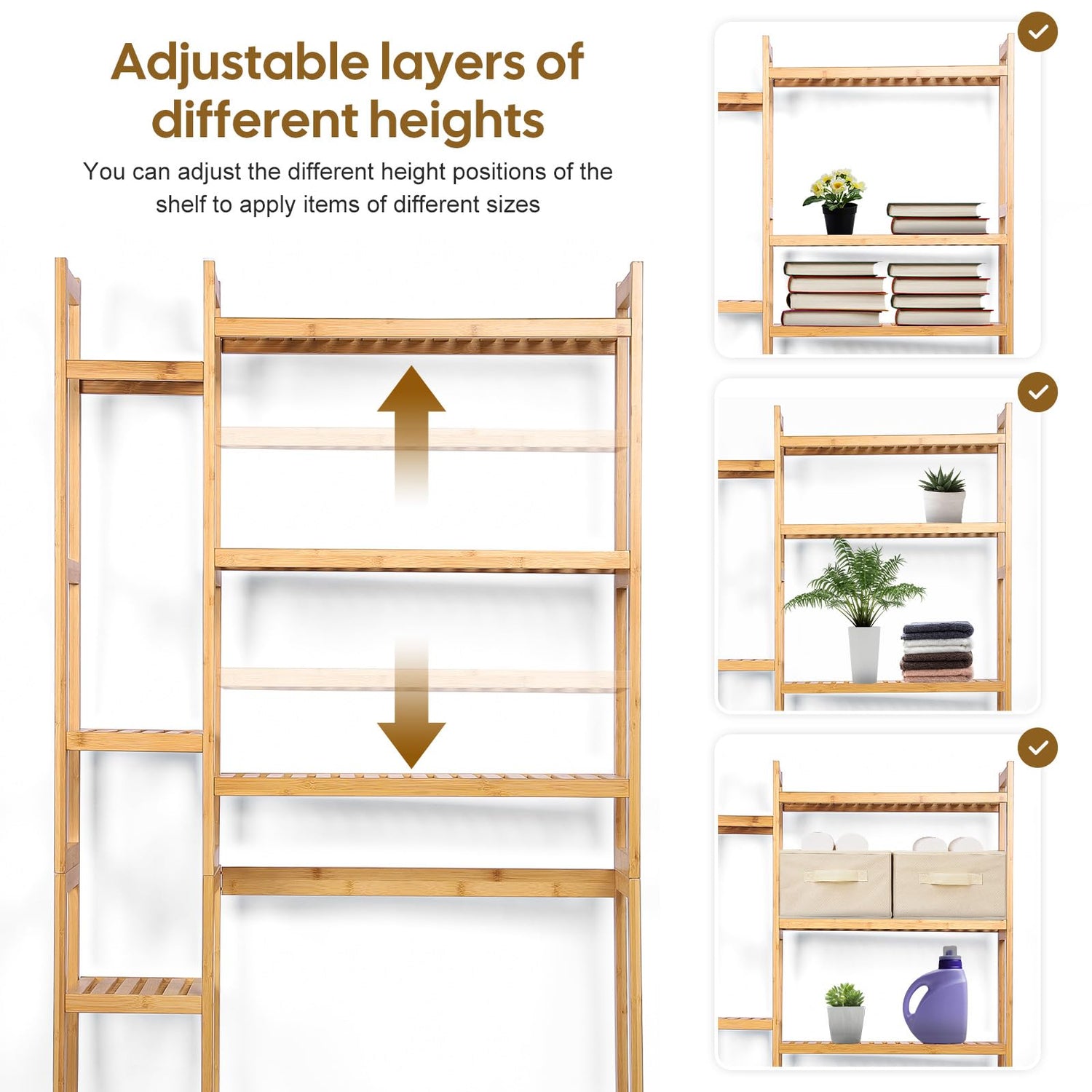 Adjustable layers of different heights

You can adjust the different height positions of the shelf to apply items of different sizes