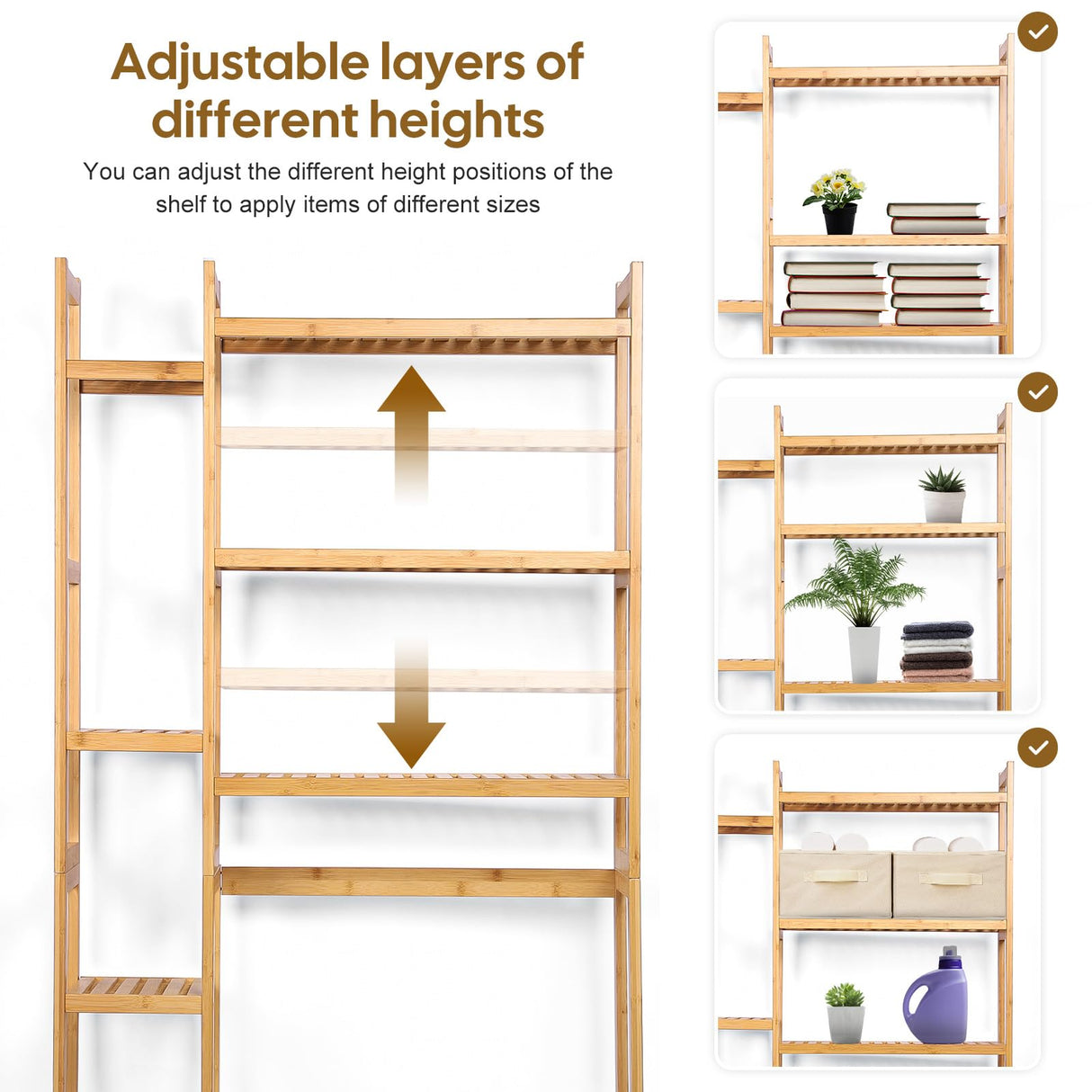 Adjustable layers of different heights

You can adjust the different height positions of the shelf to apply items of different sizes