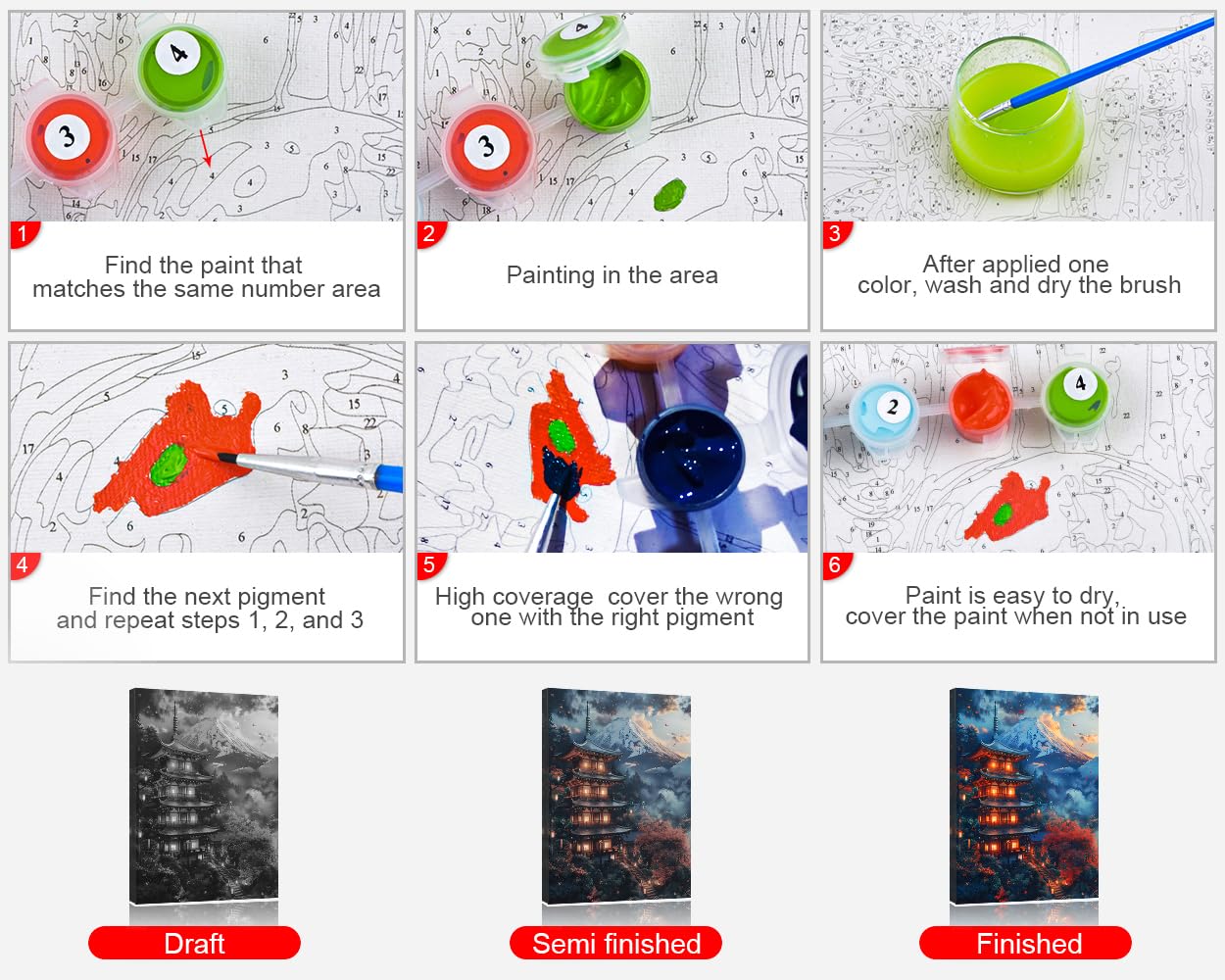 1
Find the paint that matches the same number area

2
Painting in the area

3
After applied one color, wash and dry the brush

4
Find the next pigment and repeat steps 1, 2, and 3

5
High coverage cover the wrong one with the right pigment

6
Paint is easy to dry, cover the paint when not in use

Draft

Semi finished

Finished