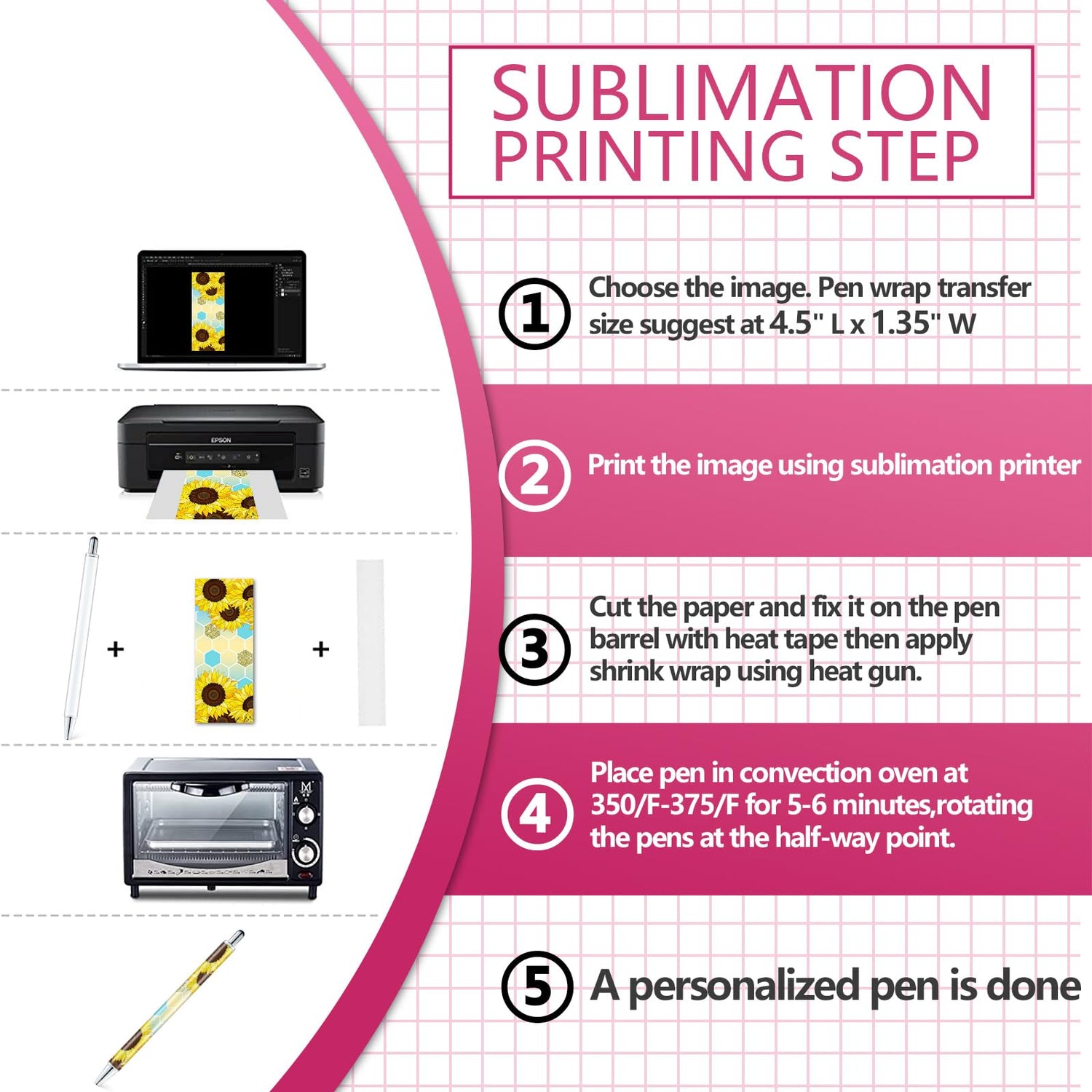 SUBLIMATION PRINTING STEP

EPSON

+ +

1 Choose the image. Pen wrap transfer size suggest at 4.5" L x 1.35" W

2 Print the image using sublimation printer

3 Cut the paper and fix it on the pen barrel with heat tape then apply shrink wrap using heat gun.

4 Place pen in convection oven at 350/F-375/F for 5-6 minutes,rotating the pens at the half-way point.

5 A personalized pen is done