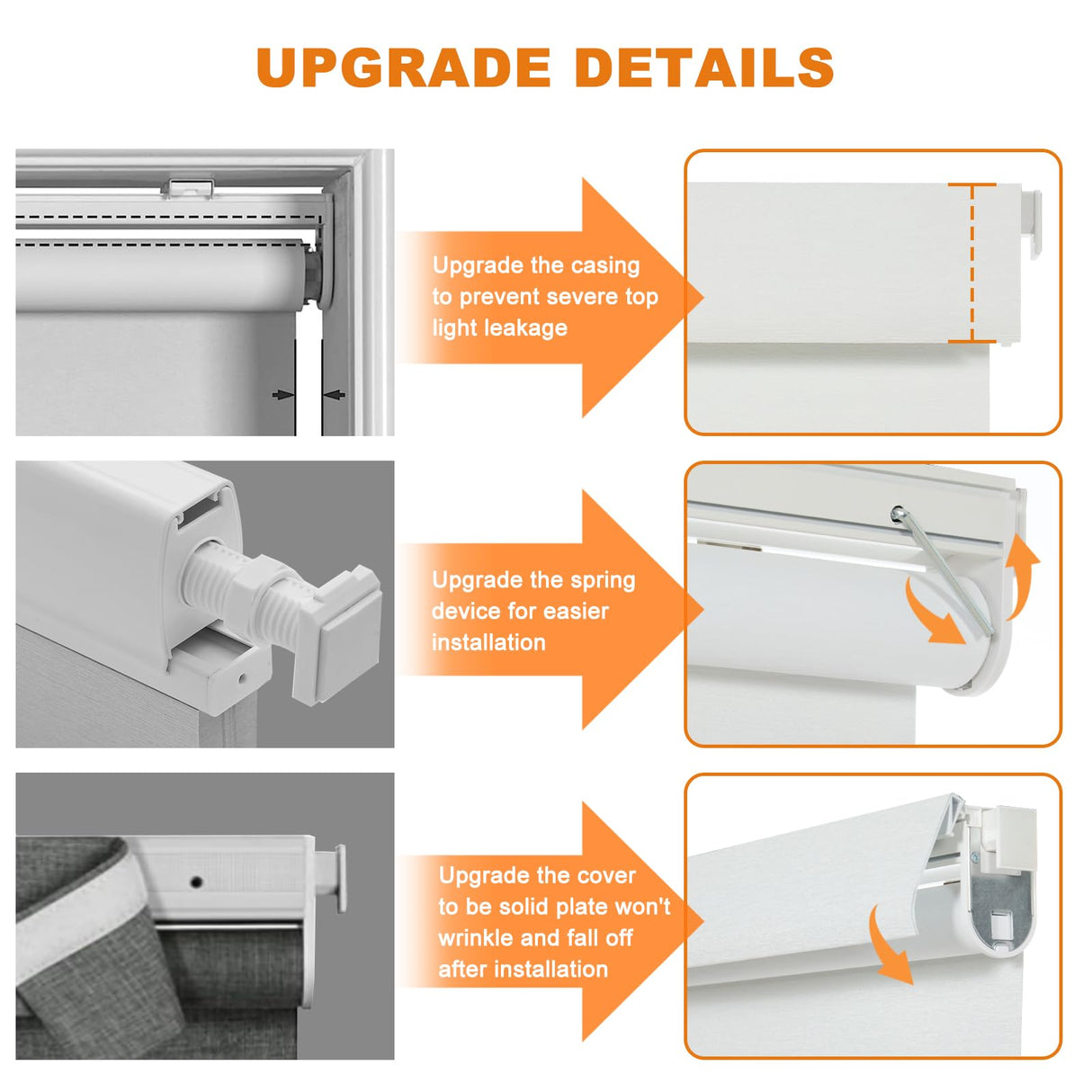 UPGRADE DETAILS

Upgrade the casing to prevent severe top light leakage

Upgrade the spring device for easier installation

Upgrade the cover to be solid plate won't wrinkle and fall off after installation