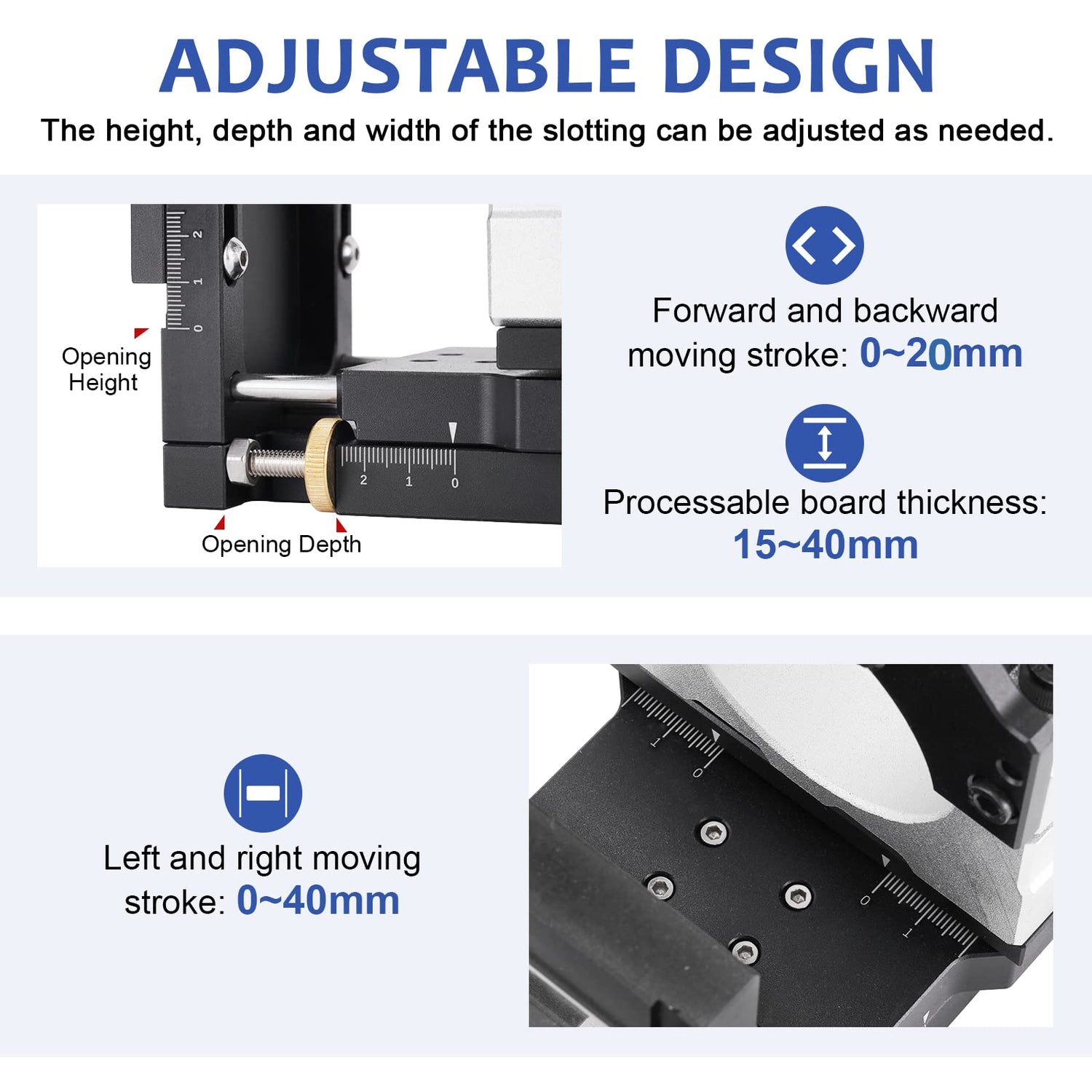 ADJUSTABLE DESIGN

The height, depth and width of the slotting can be adjusted as needed.

2
1
0

Opening Height

2 1 0

Opening Depth

Forward and backward moving stroke: 0~20mm

Processable board thickness: 15~40mm

Left and right moving stroke: 0~40mm

1
0
0
1