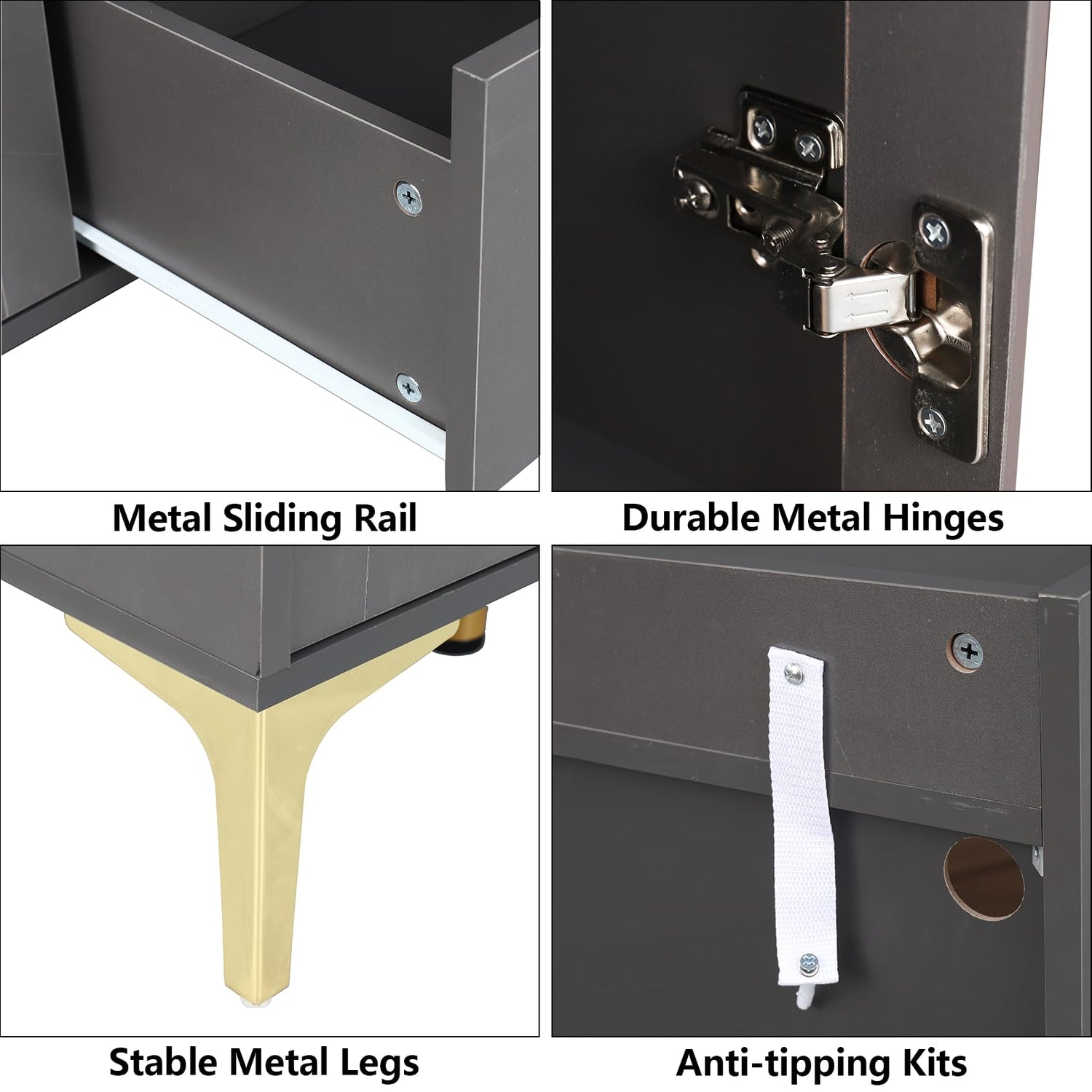 Metal Sliding Rail

Durable Metal Hinges

Stable Metal Legs

Anti-tipping Kits