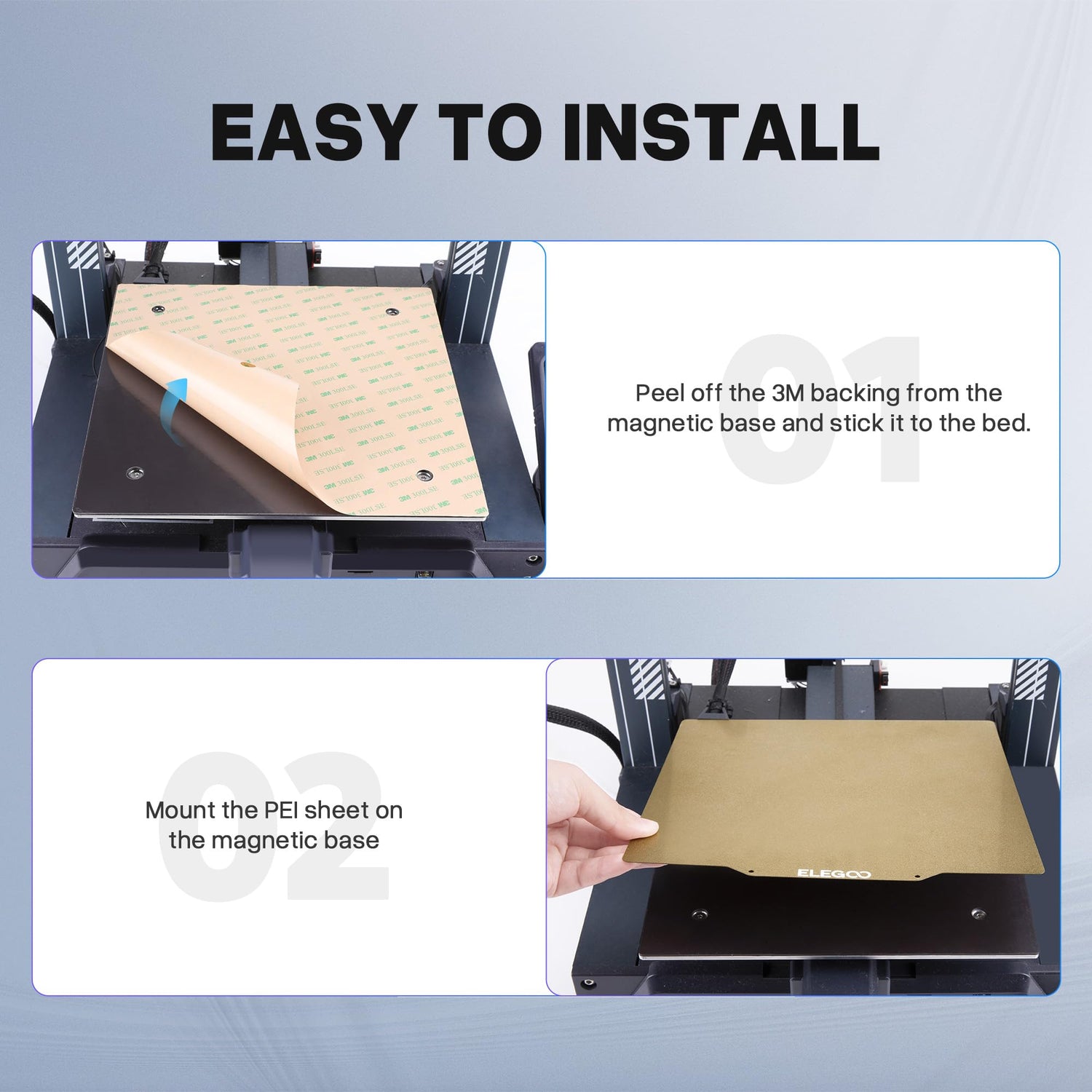 EASY TO INSTALL

3M 300LSE

01

Peel off the 3M backing from the magnetic base and stick it to the bed.

02

Mount the PEI sheet on the magnetic base

ELEGOO