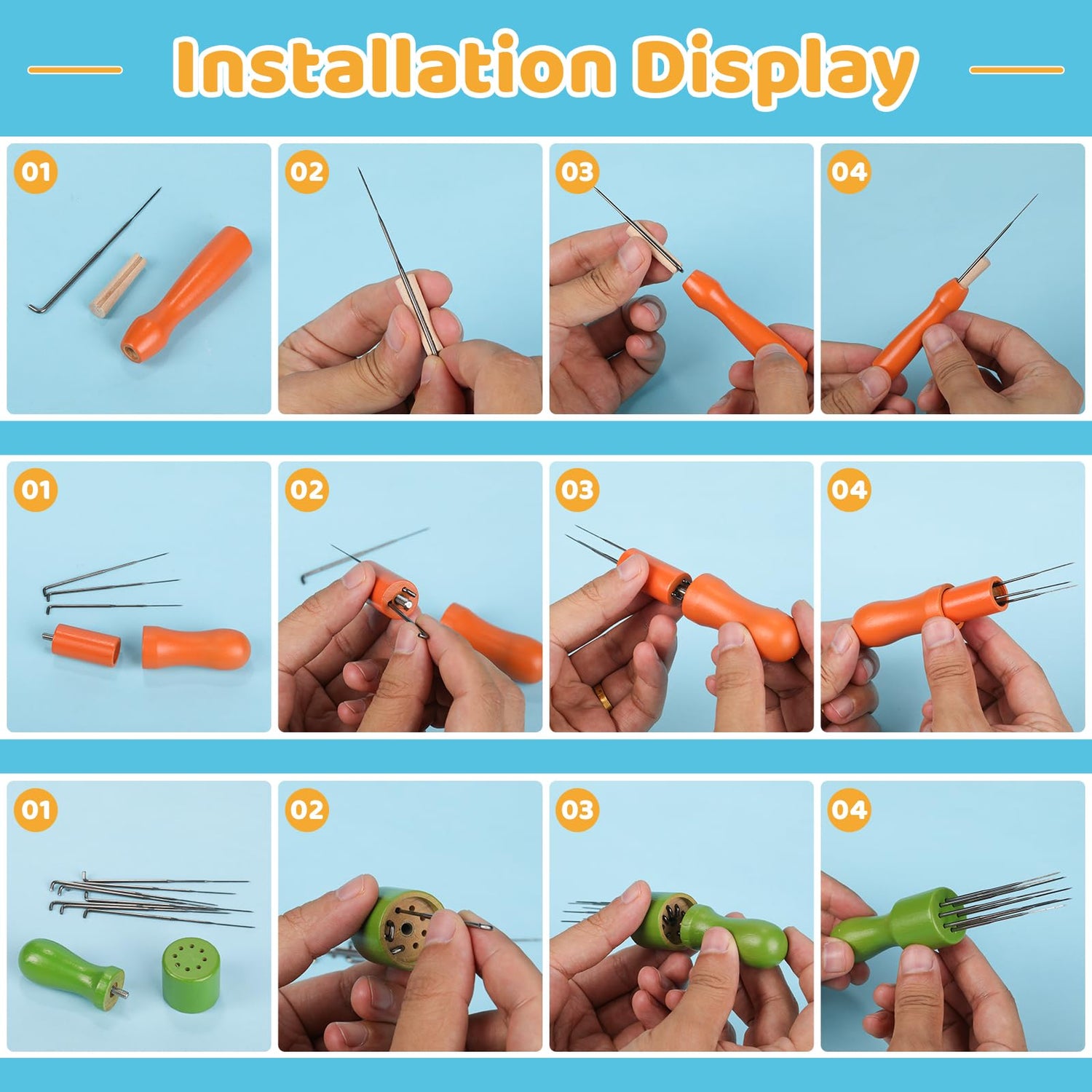 Installation Display

01

02

03

04

01

02

03

04

01

02

03

04