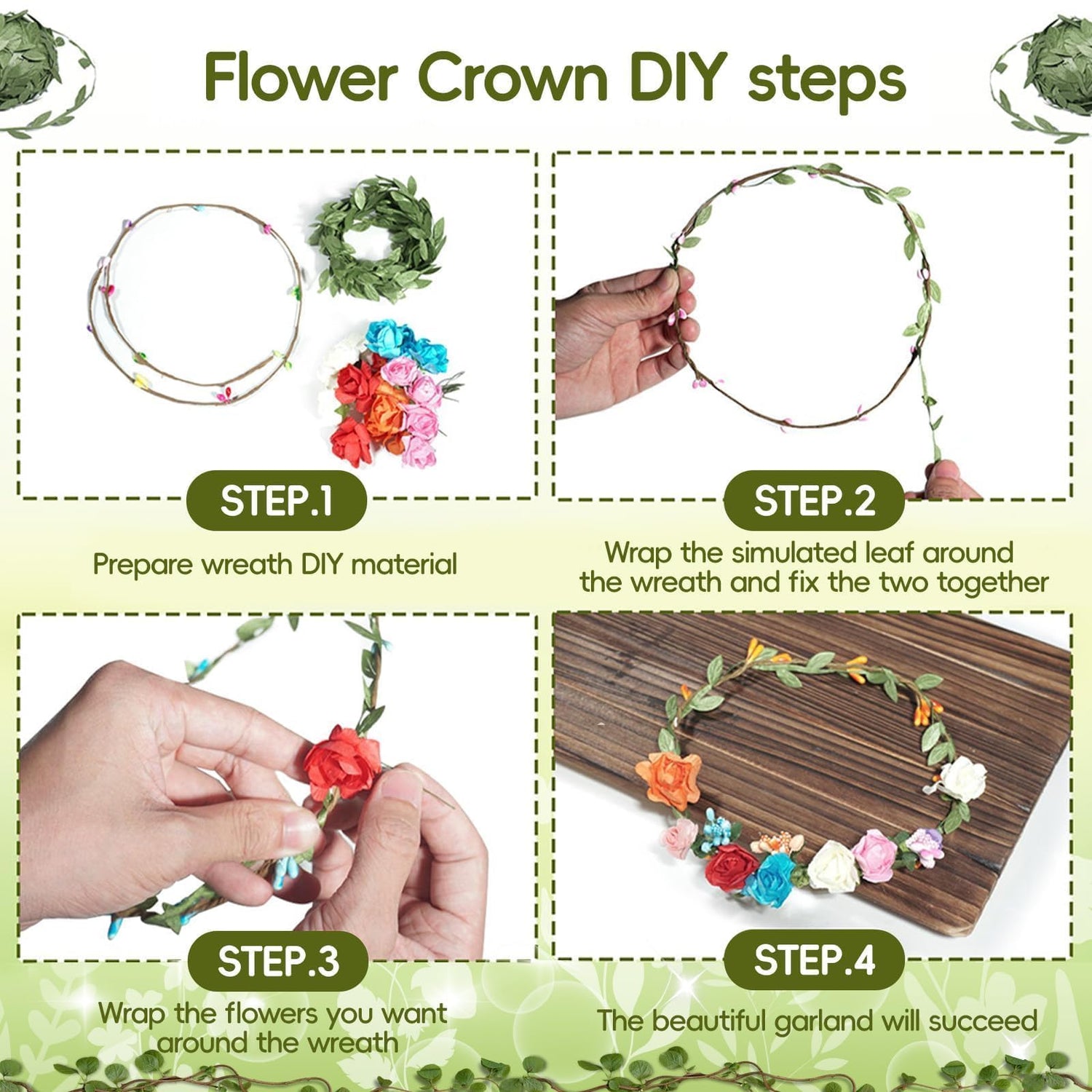 Flower Crown DIY steps

STEP.1

Prepare wreath DIY material

STEP.2

Wrap the simulated leaf around the wreath and fix the two together

STEP.3

Wrap the flowers you want around the wreath

STEP.4

The beautiful garland will succeed