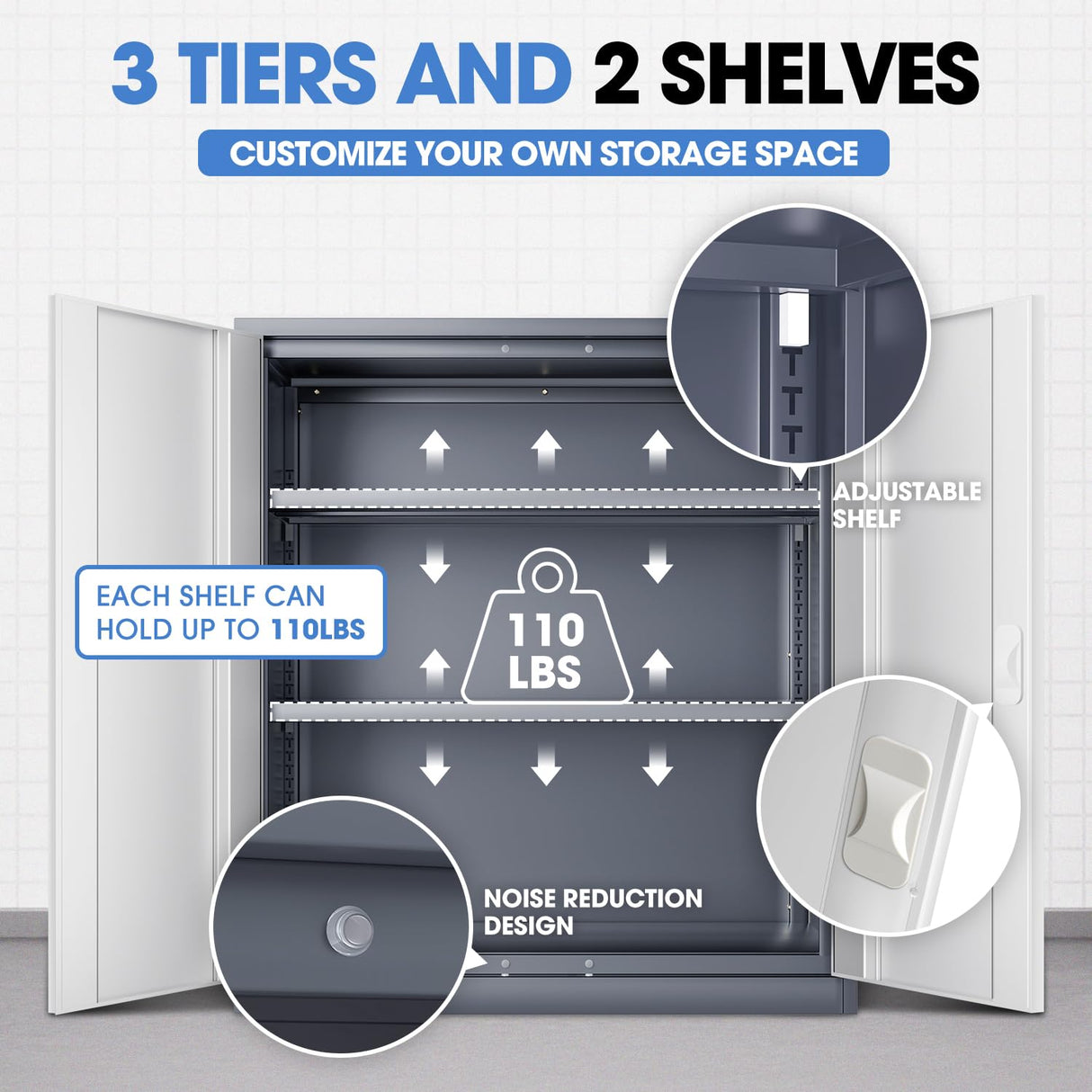 3 TIERS AND 2 SHELVES

CUSTOMIZE YOUR OWN STORAGE SPACE

ADJUSTABLE SHELF

EACH SHELF CAN HOLD UP TO 110LBS

110 LBS

NOISE REDUCTION DESIGN