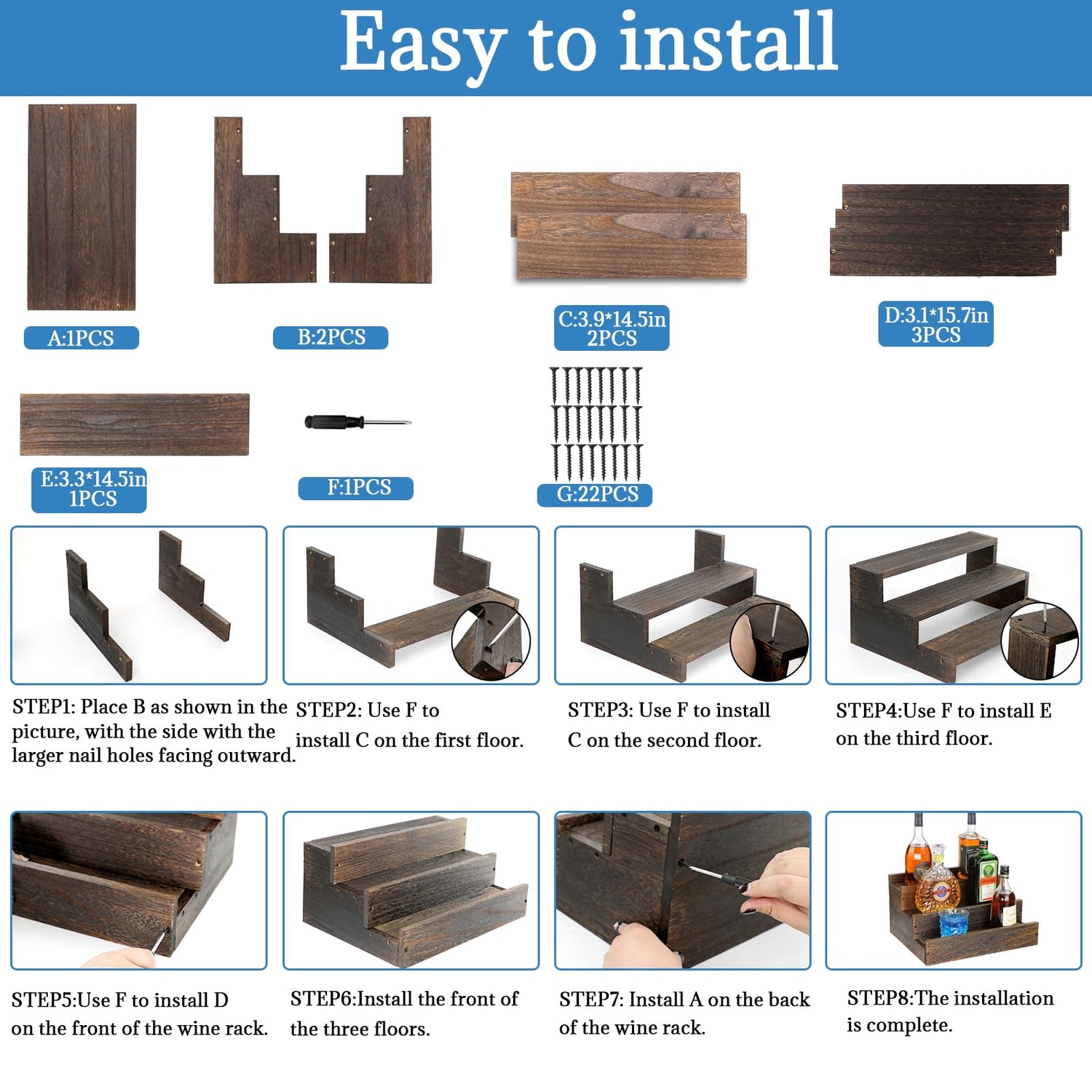 Easy to install

A:1PCS

B:2PCS

C:3.9*14.5in
2PCS

D:3.1*15.7in
3PCS

E:3.3*14.5in
1PCS

F:1PCS

G:22PCS

STEP1: Place B as shown in the picture, with the side with the larger nail holes facing outward.

STEP2: Use F to install C on the first floor.

STEP3: Use F to install C on the second floor.

STEP4:Use F to install E on the third floor.

STEP5:Use F to install D on the front of the wine rack.

STEP6:Install the front of the three floors.

STEP7: Install A on the back of the wine rack.

STEP8:The installation is complete.