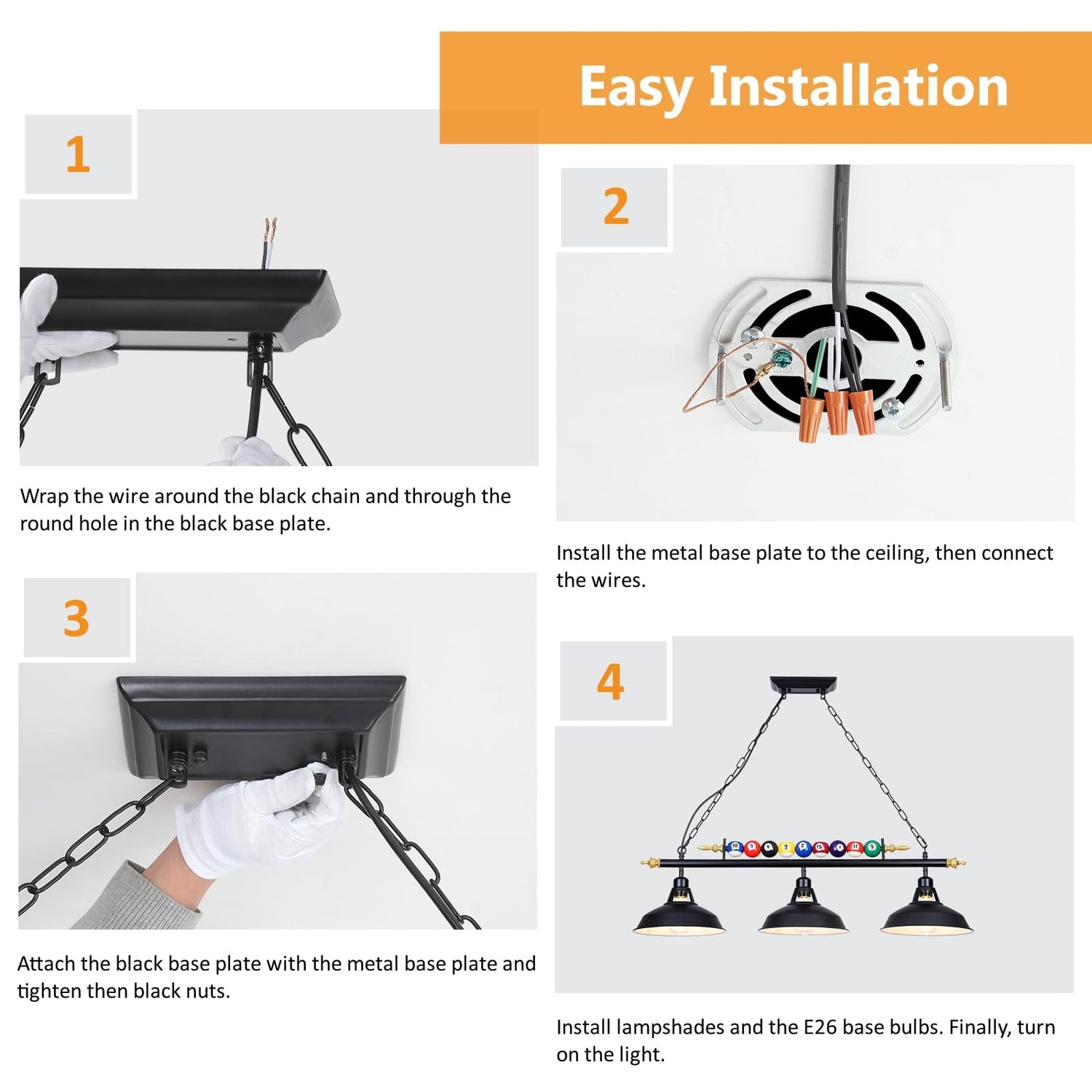 Easy Installation

1

Wrap the wire around the black chain and through the round hole in the black base plate.

2

Install the metal base plate to the ceiling, then connect the wires.

3

Attach the black base plate with the metal base plate and tighten then black nuts.

4

Install lampshades and the E26 base bulbs. Finally, turn on the light.