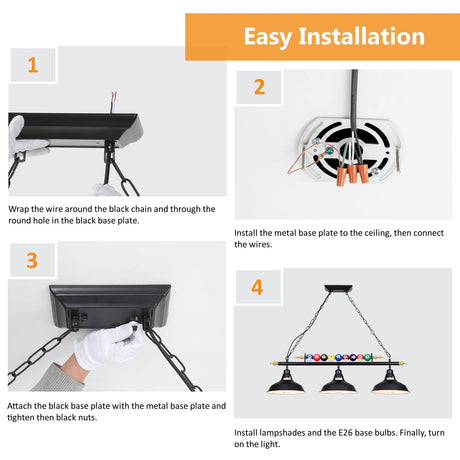 Easy Installation

1

Wrap the wire around the black chain and through the round hole in the black base plate.

2

Install the metal base plate to the ceiling, then connect the wires.

3

Attach the black base plate with the metal base plate and tighten then black nuts.

4

Install lampshades and the E26 base bulbs. Finally, turn on the light.