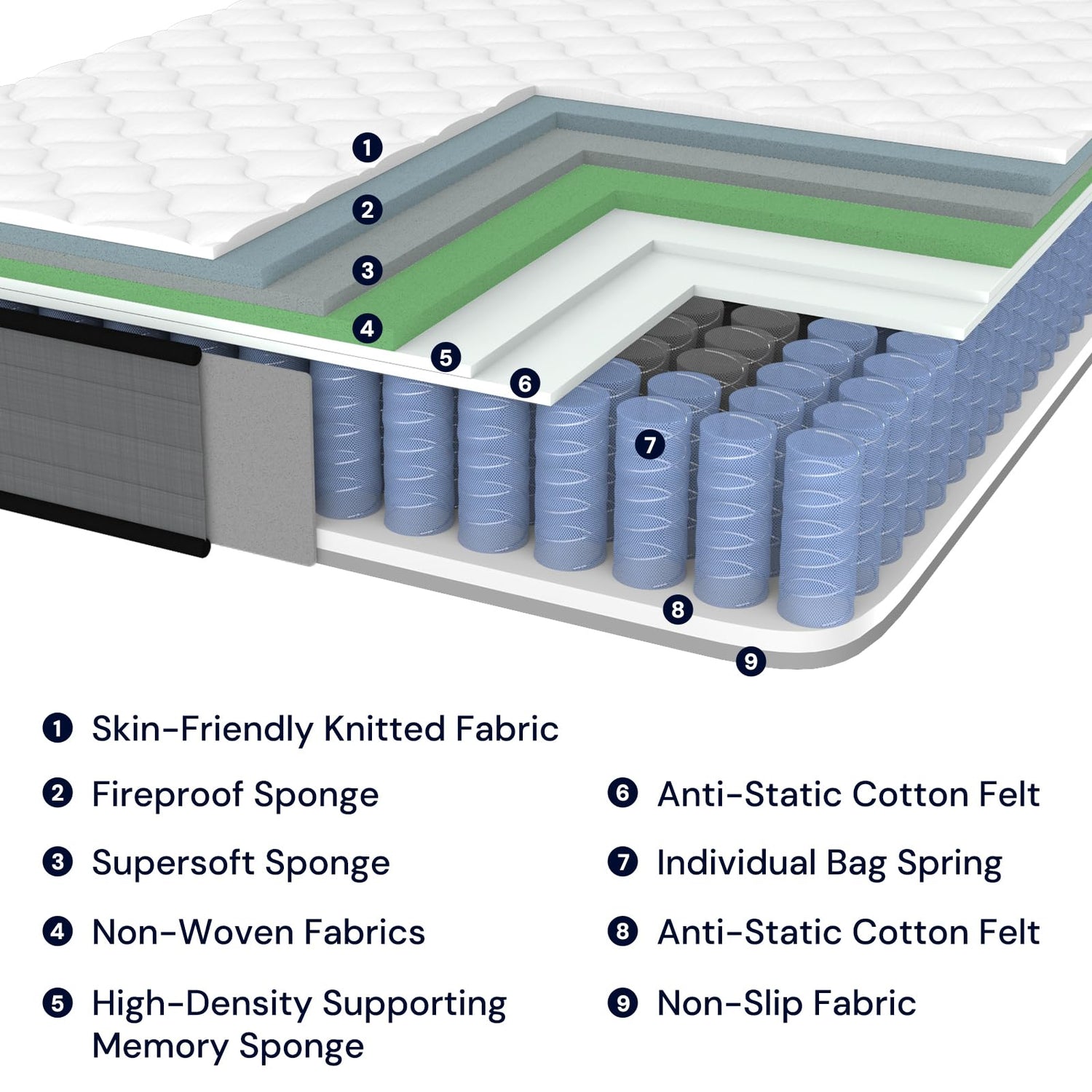 1
2
3
4
5
6
7
8
9

1 Skin-Friendly Knitted Fabric

2 Fireproof Sponge

3 Supersoft Sponge

4 Non-Woven Fabrics

5 High-Density Supporting Memory Sponge

6 Anti-Static Cotton Felt

7 Individual Bag Spring

8 Anti-Static Cotton Felt

9 Non-Slip Fabric