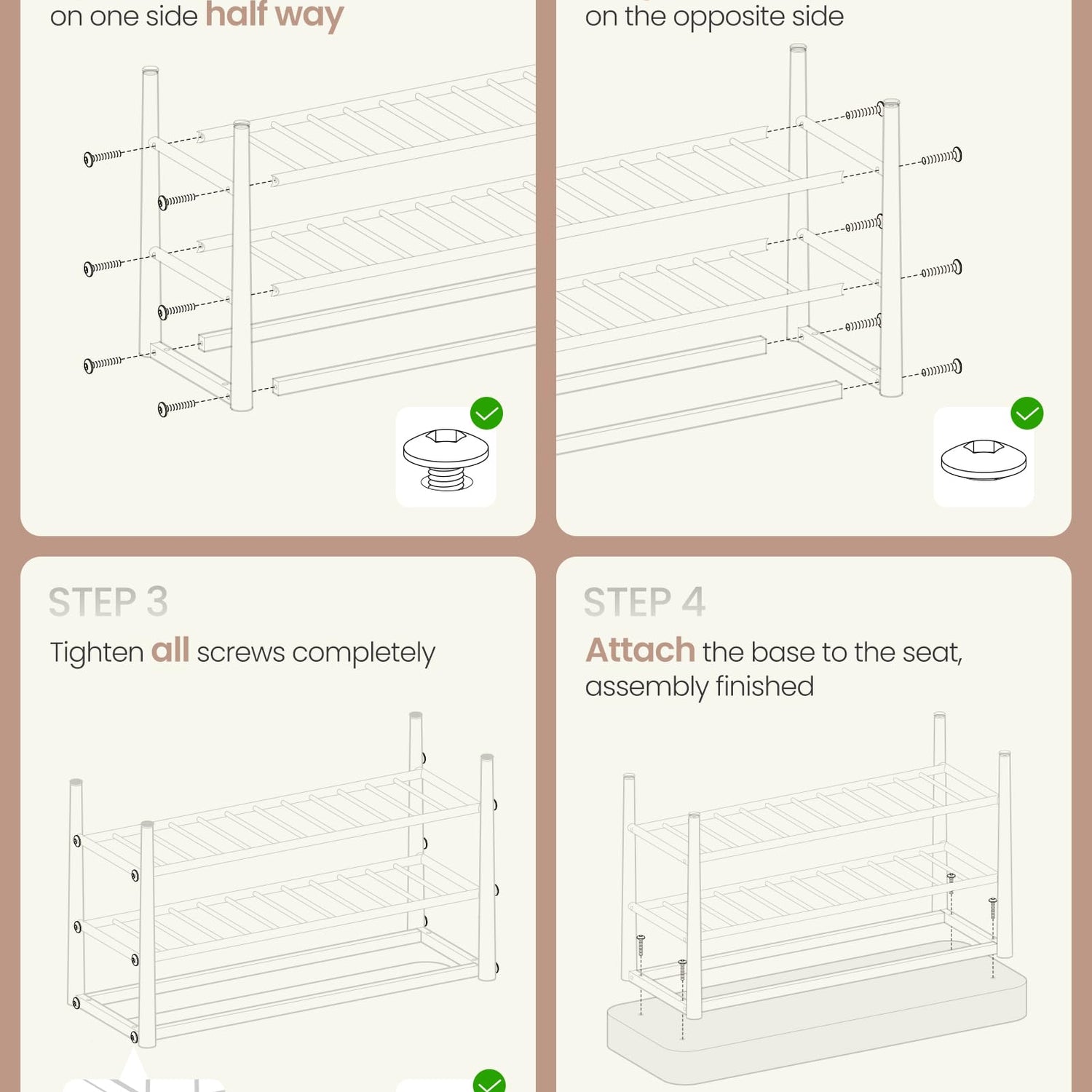 on one side half way

on the opposite side

STEP 3

Tighten all screws completely

STEP 4

Attach the base to the seat, assembly finished