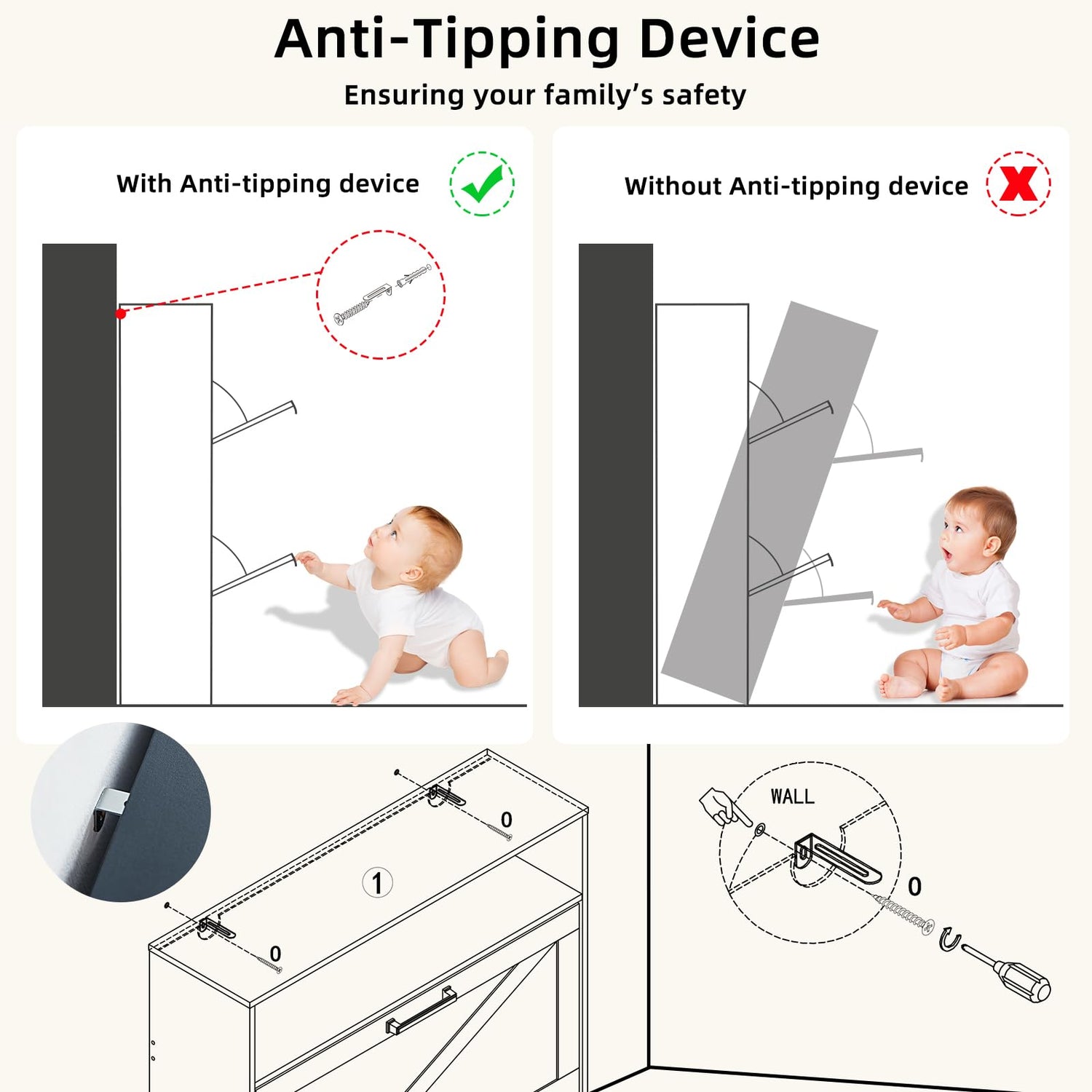 Anti-Tipping Device

Ensuring your family's safety

With Anti-tipping device

Without Anti-tipping device

0

1

0

WALL

0