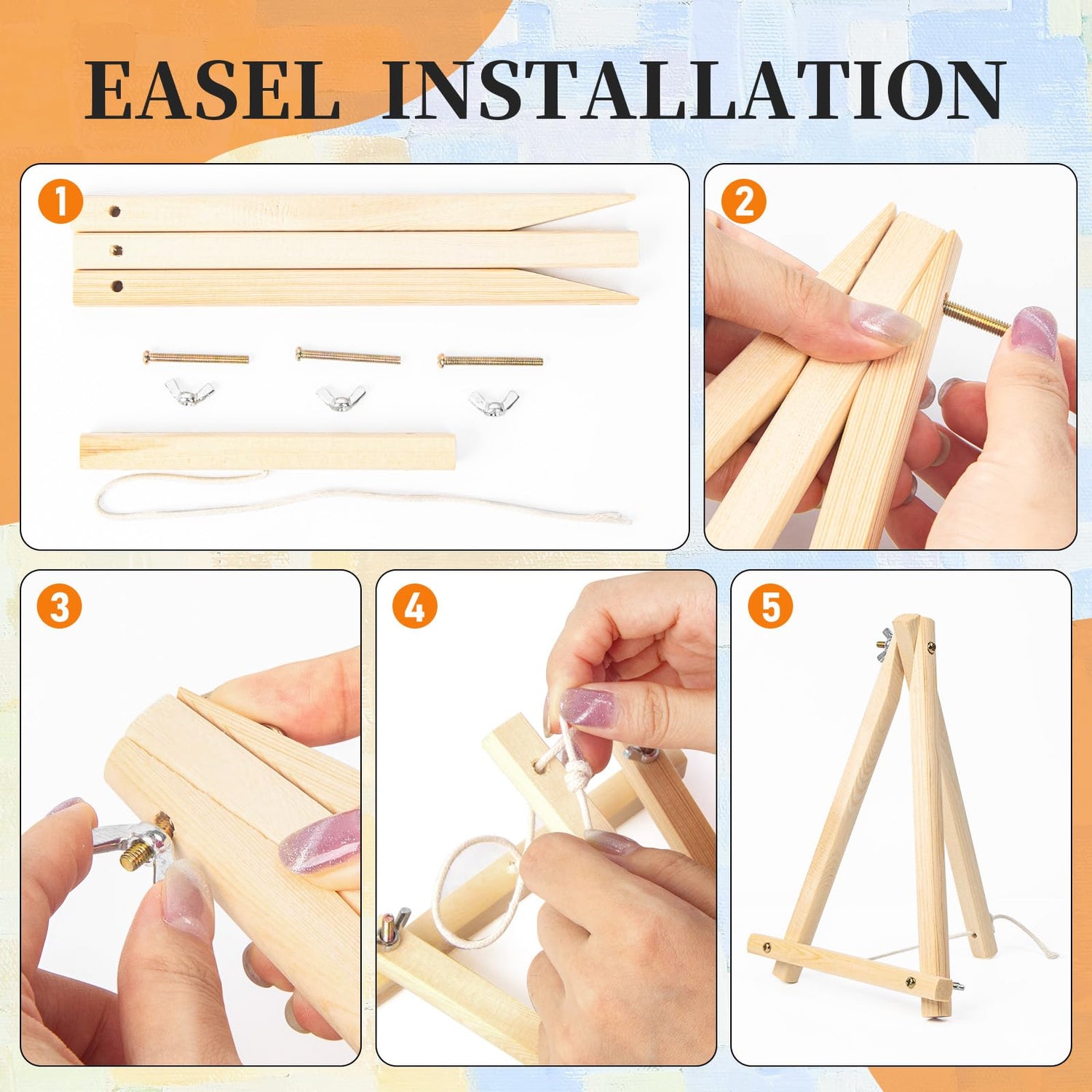 EASEL INSTALLATION

1

2

3

4

5