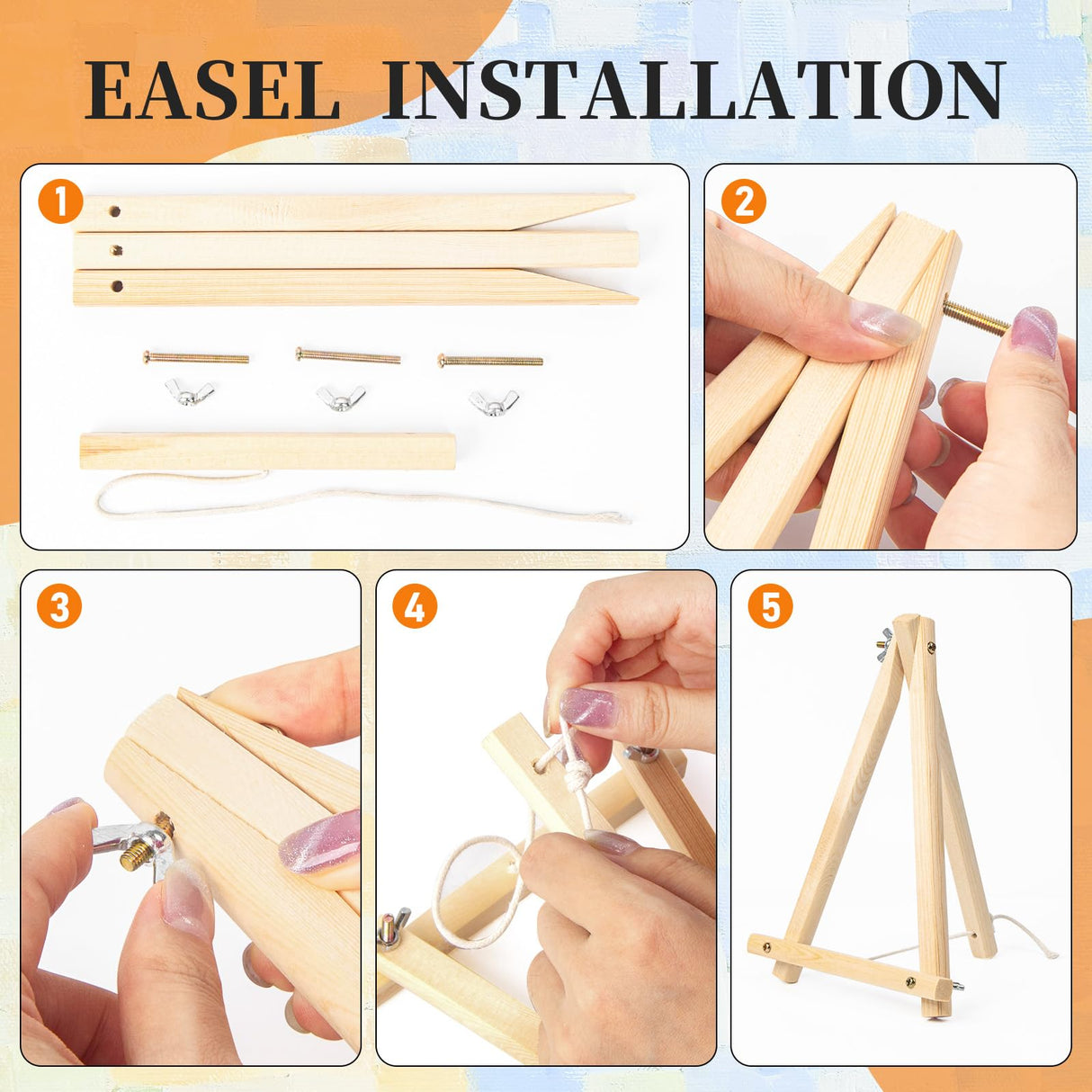 EASEL INSTALLATION

1

2

3

4

5