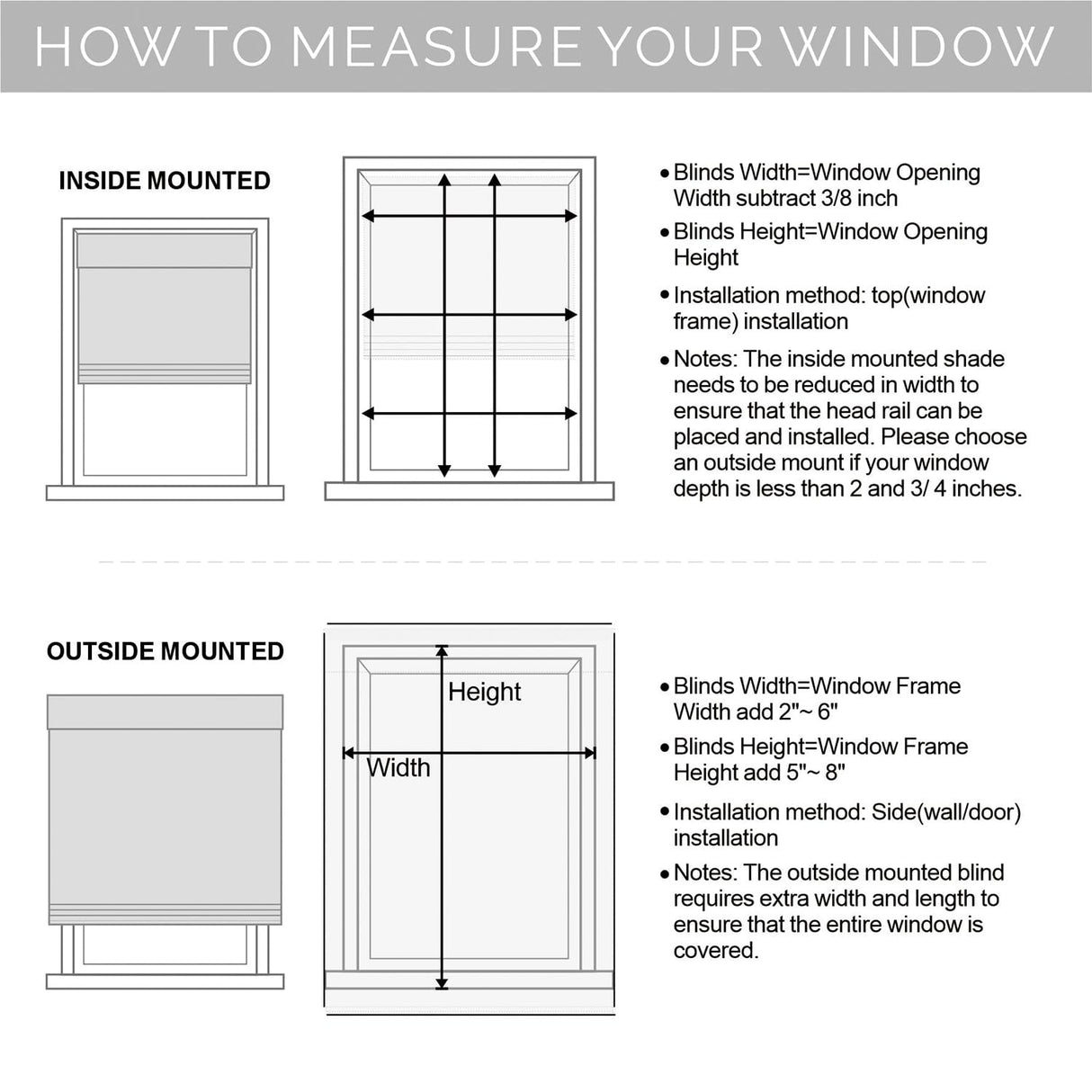 HOW TO MEASURE YOUR WINDOW

INSIDE MOUNTED

• Blinds Width=Window Opening Width subtract 3/8 inch
• Blinds Height=Window Opening Height
• Installation method: top(window frame) installation
• Notes: The inside mounted shade needs to be reduced in width to ensure that the head rail can be placed and installed. Please choose an outside mount if your window depth is less than 2 and 3/ 4 inches.

OUTSIDE MOUNTED

Height
Width

• Blinds Width=Window Frame Width add 2"~ 6"
• Blinds Height=Window Frame Height add 5"~ 8"
• Installation method: Side(wall/door) installation
• Notes: The outside mounted blind requires extra width and length to ensure that the entire window is covered.