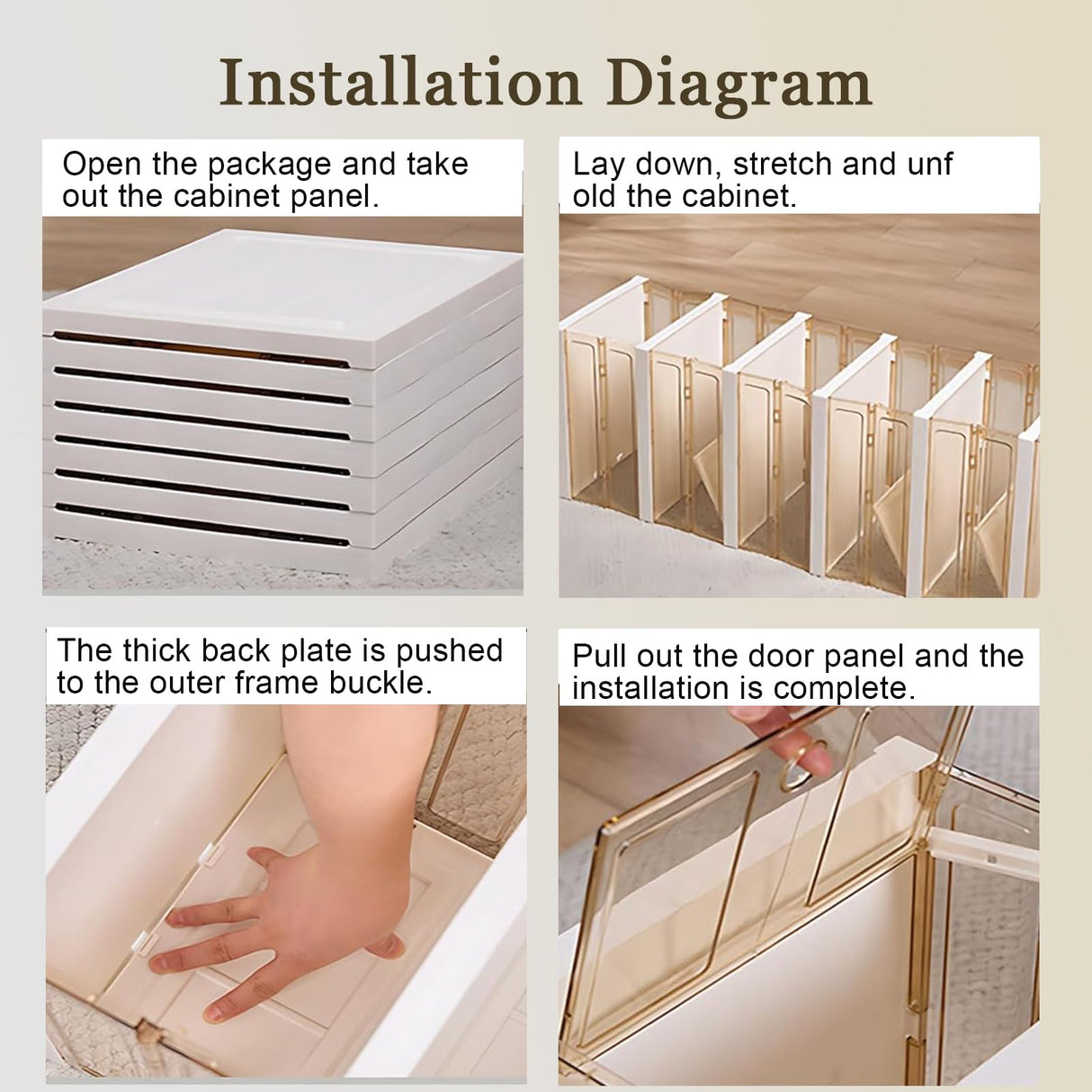 Installation Diagram

Open the package and take out the cabinet panel.

Lay down, stretch and unf old the cabinet.

The thick back plate is pushed to the outer frame buckle.

Pull out the door panel and the installation is complete.