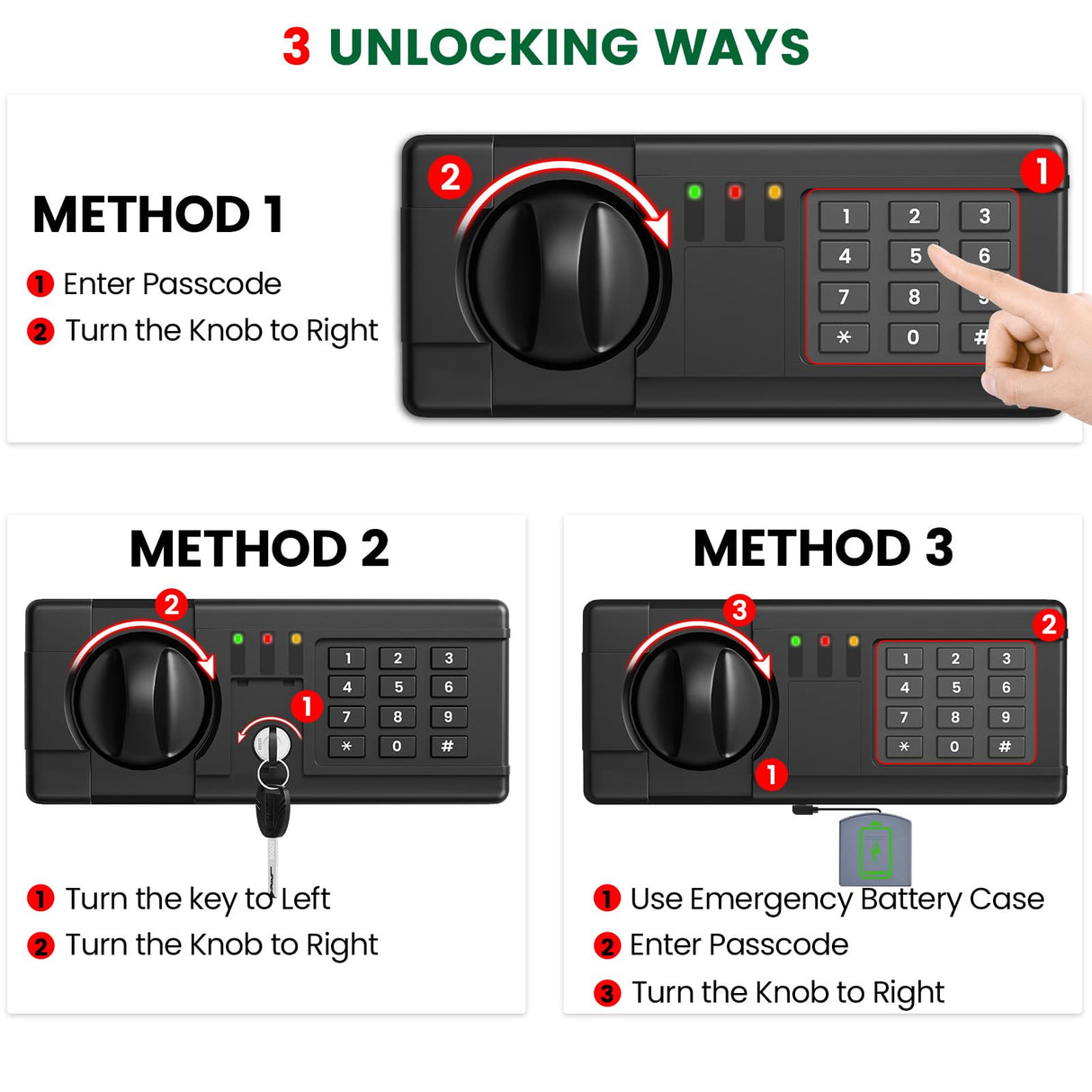 3 UNLOCKING WAYS

METHOD 1

1 Enter Passcode
2 Turn the Knob to Right

2
1
1 2 3
4 5 6
7 8 9
* 0 #

METHOD 2

2
1
1 2 3
4 5 6
7 8 9
* 0 #

1 Turn the key to Left
2 Turn the Knob to Right

METHOD 3

3
2
1
1 2 3
4 5 6
7 8 9
* 0 #

1 Use Emergency Battery Case
2 Enter Passcode
3 Turn the Knob to Right