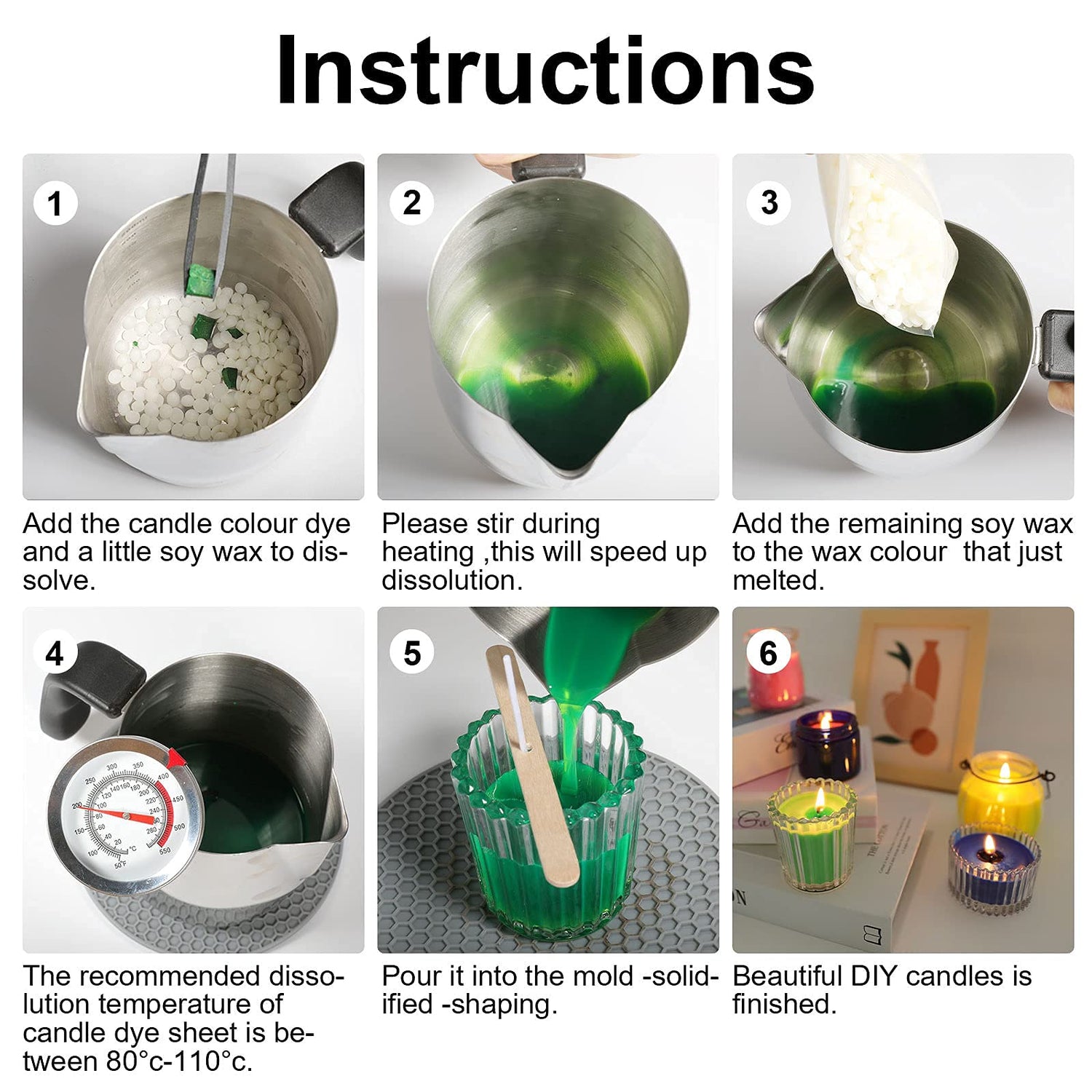 Instructions

1

Add the candle colour dye and a little soy wax to dissolve.

2

Please stir during heating ,this will speed up dissolution.

3

Add the remaining soy wax to the wax colour that just melted.

4

The recommended dissolution temperature of candle dye sheet is between 80°c-110°c.

5

Pour it into the mold -solidified -shaping.

6

Beautiful DIY candles is finished.