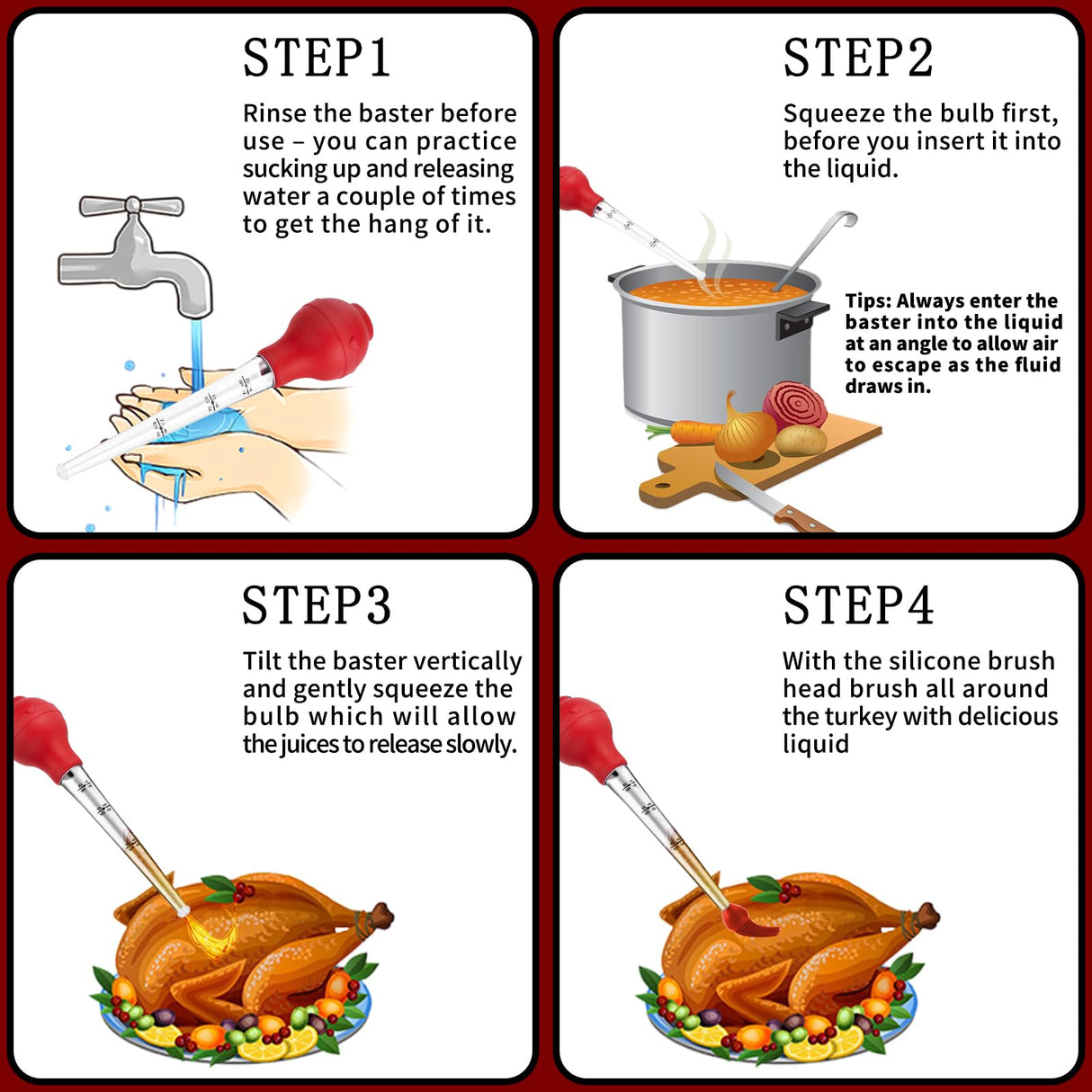 STEP1

Rinse the baster before use – you can practice sucking up and releasing water a couple of times to get the hang of it.

STEP2

Squeeze the bulb first, before you insert it into the liquid.

Tips: Always enter the baster into the liquid at an angle to allow air to escape as the fluid draws in.

STEP3

Tilt the baster vertically and gently squeeze the bulb which will allow the juices to release slowly.

STEP4

With the silicone brush head brush all around the turkey with delicious liquid