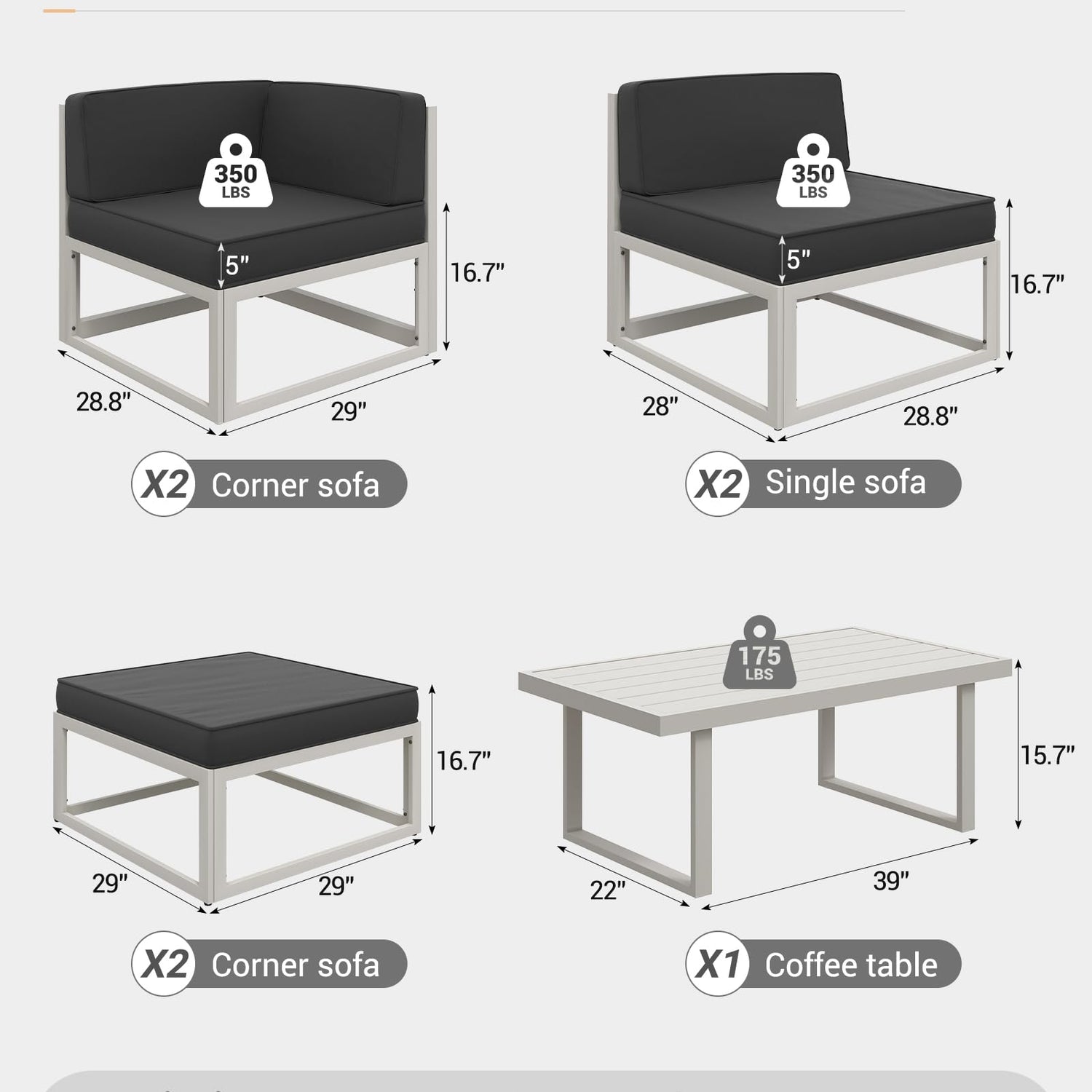 350
LBS

5"

16.7"

28.8"

29"

X2 Corner sofa

350
LBS

5"

16.7"

28"

28.8"

X2 Single sofa

16.7"

29"

29"

X2 Corner sofa

175
LBS

15.7"

22"

39"

X1 Coffee table