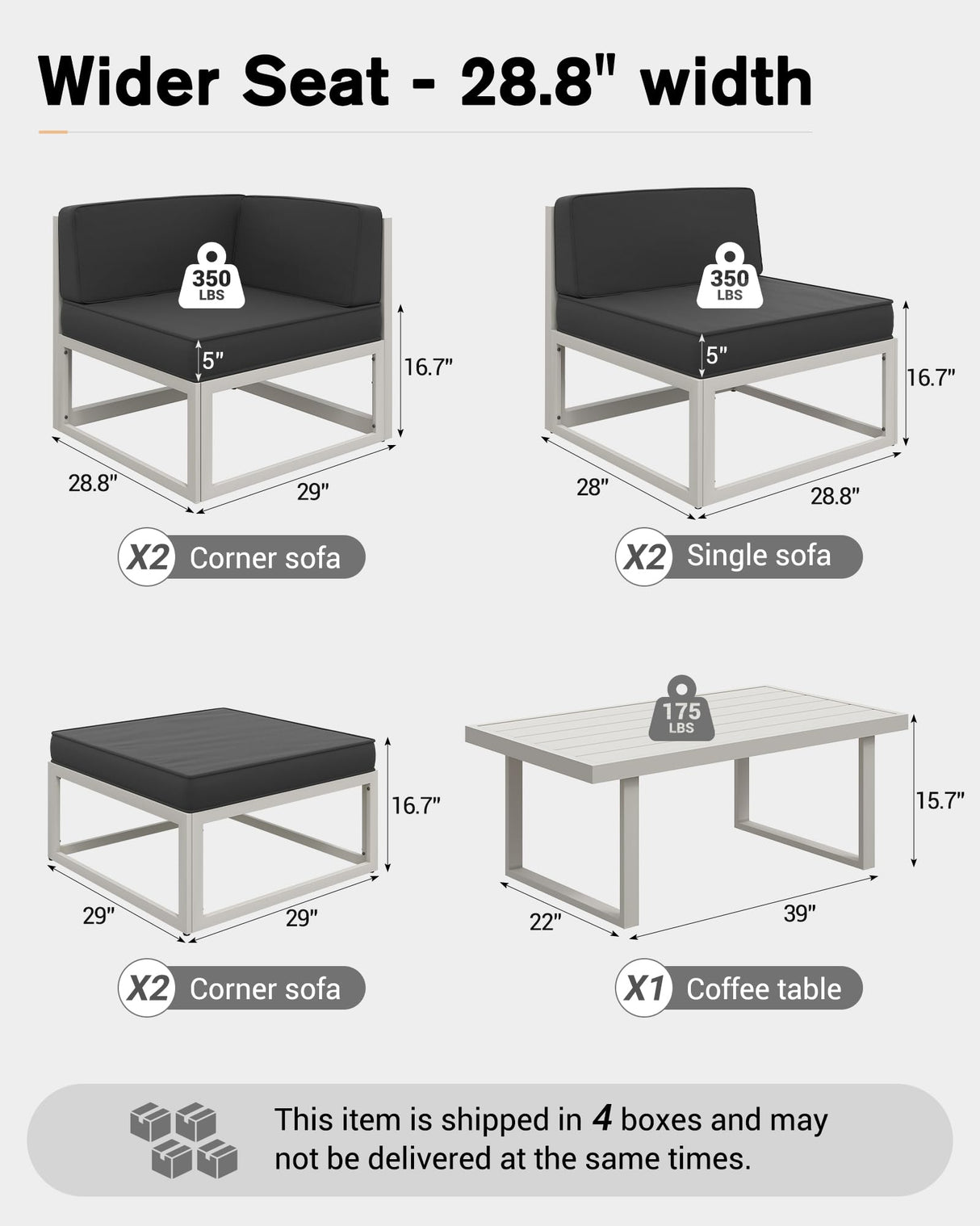 Wider Seat - 28.8" width

350 LBS

5"

16.7"

28.8"

29"

X2 Corner sofa

350 LBS

5"

16.7"

28"

28.8"

X2 Single sofa

16.7"

29"

29"

X2 Corner sofa

175 LBS

15.7"

22"

39"

X1 Coffee table

This item is shipped in 4 boxes and may not be delivered at the same times.