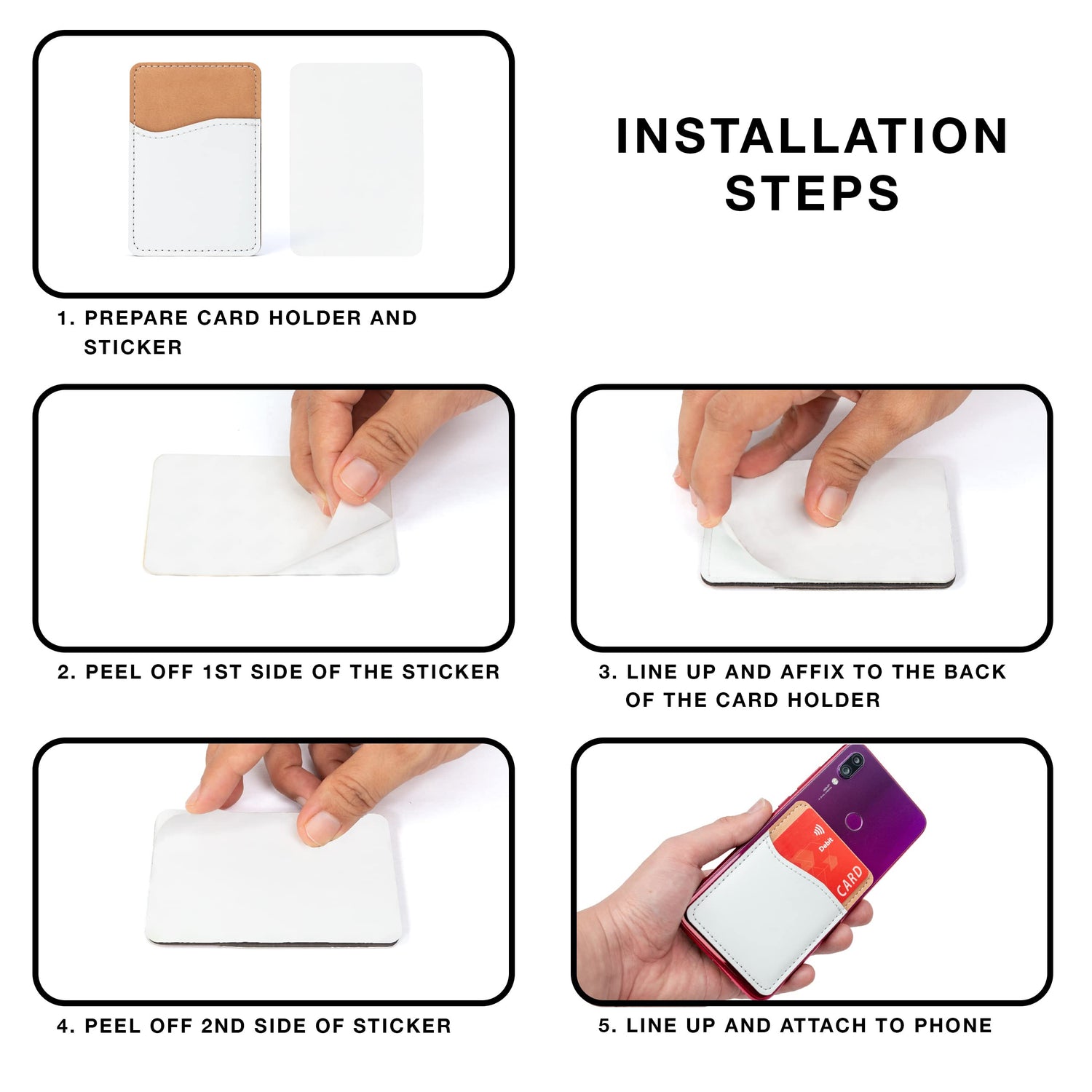 INSTALLATION STEPS

1. PREPARE CARD HOLDER AND STICKER

2. PEEL OFF 1ST SIDE OF THE STICKER

3. LINE UP AND AFFIX TO THE BACK OF THE CARD HOLDER

4. PEEL OFF 2ND SIDE OF STICKER

Debit

CARD

5. LINE UP AND ATTACH TO PHONE