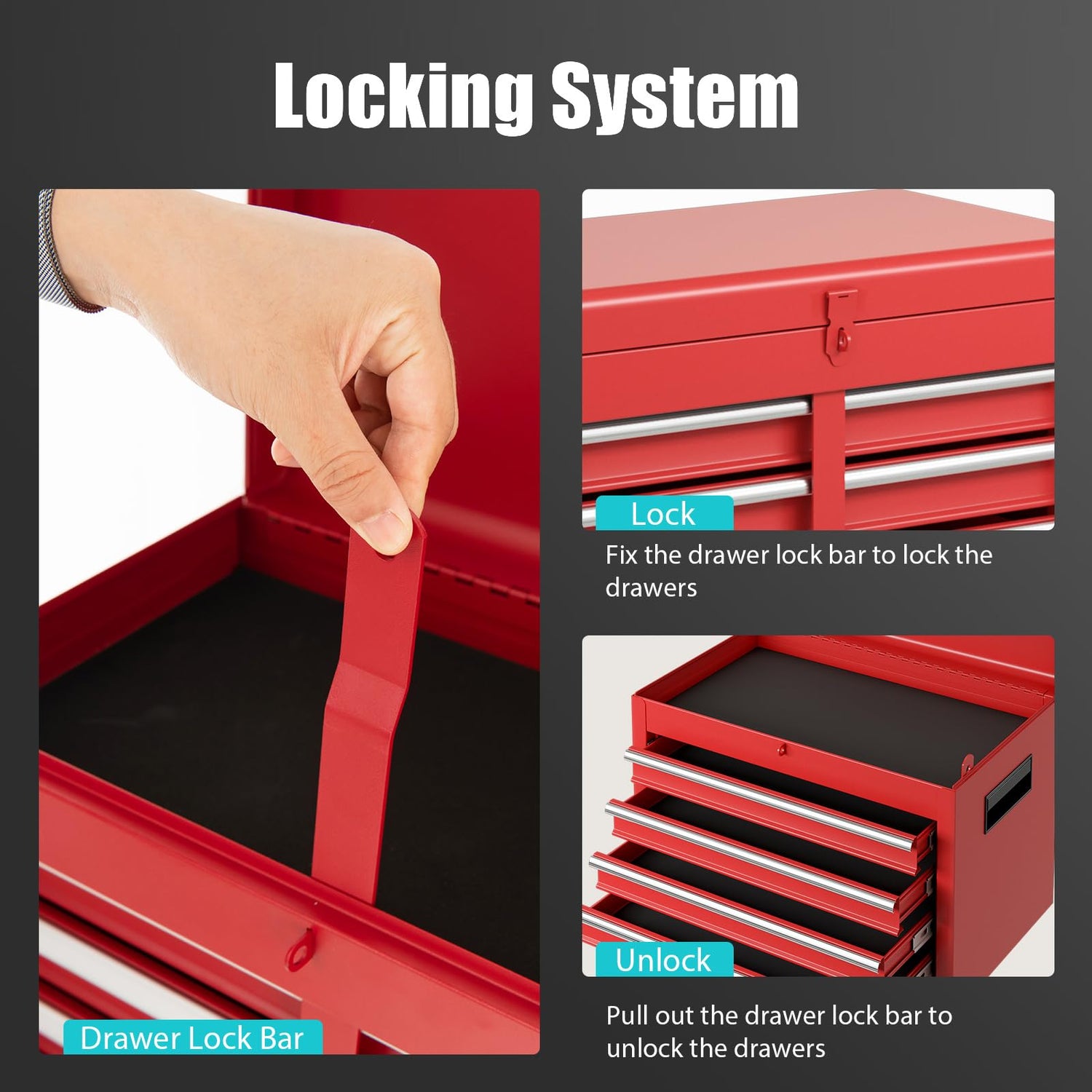 Locking System

Drawer Lock Bar

Lock

Fix the drawer lock bar to lock the drawers

Unlock

Pull out the drawer lock bar to unlock the drawers